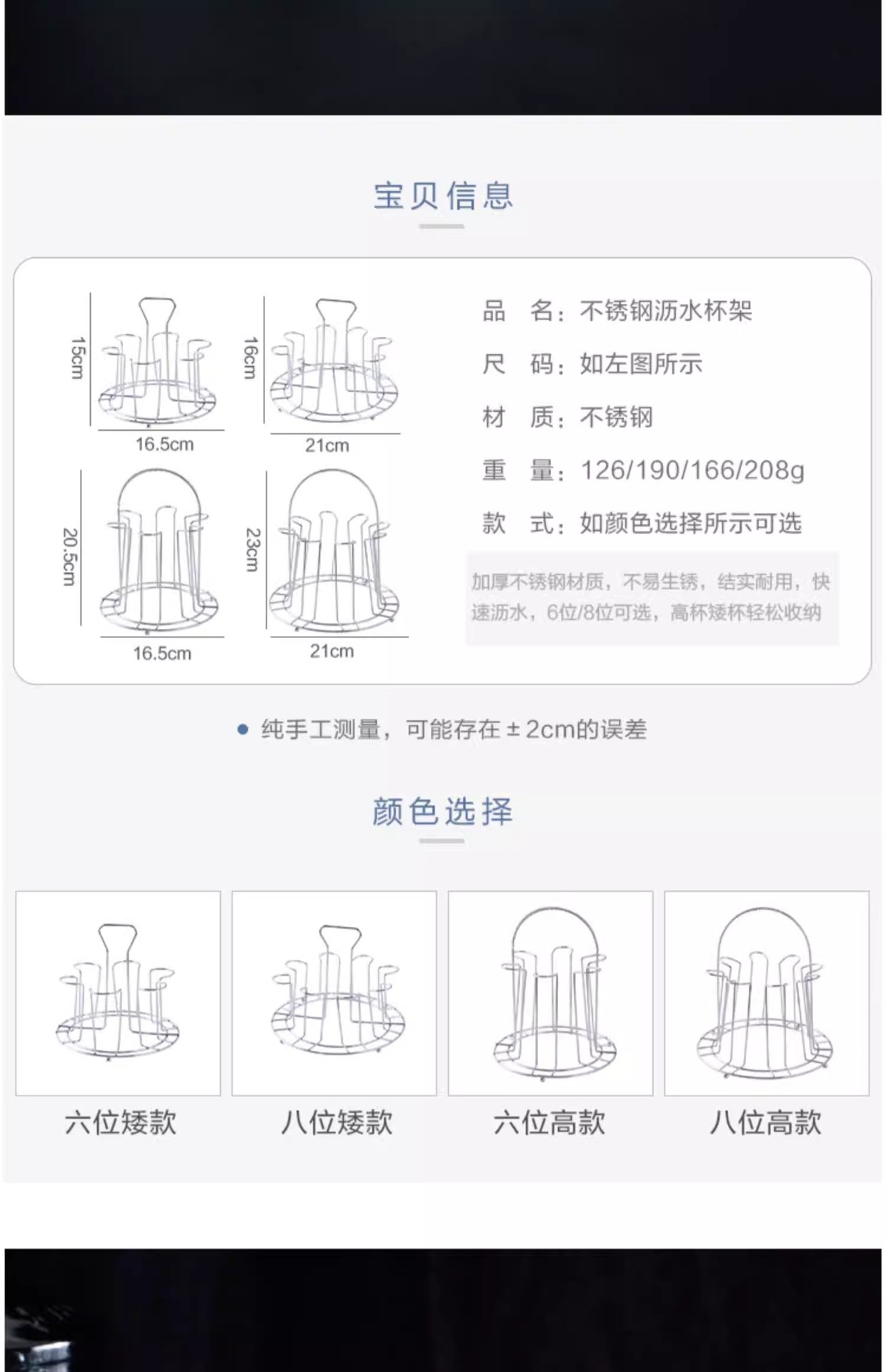 宝贝信息

15cm
16.5cm
16cm
21cm
20.5cm
16.5cm
23cm
21cm

品　名：不锈钢沥水杯架
尺　码：如左图所示
材　质：不锈钢
重　量：126/190/166/208g
款　式：如颜色选择所示可选

加厚不锈钢材质，不易生锈，结实耐用，快速沥水，6位/8位可选，高杯矮杯轻松收纳

纯手工测量，可能存在±2cm的误差

颜色选择

六位矮款
八位矮款
六位高款
八位高款