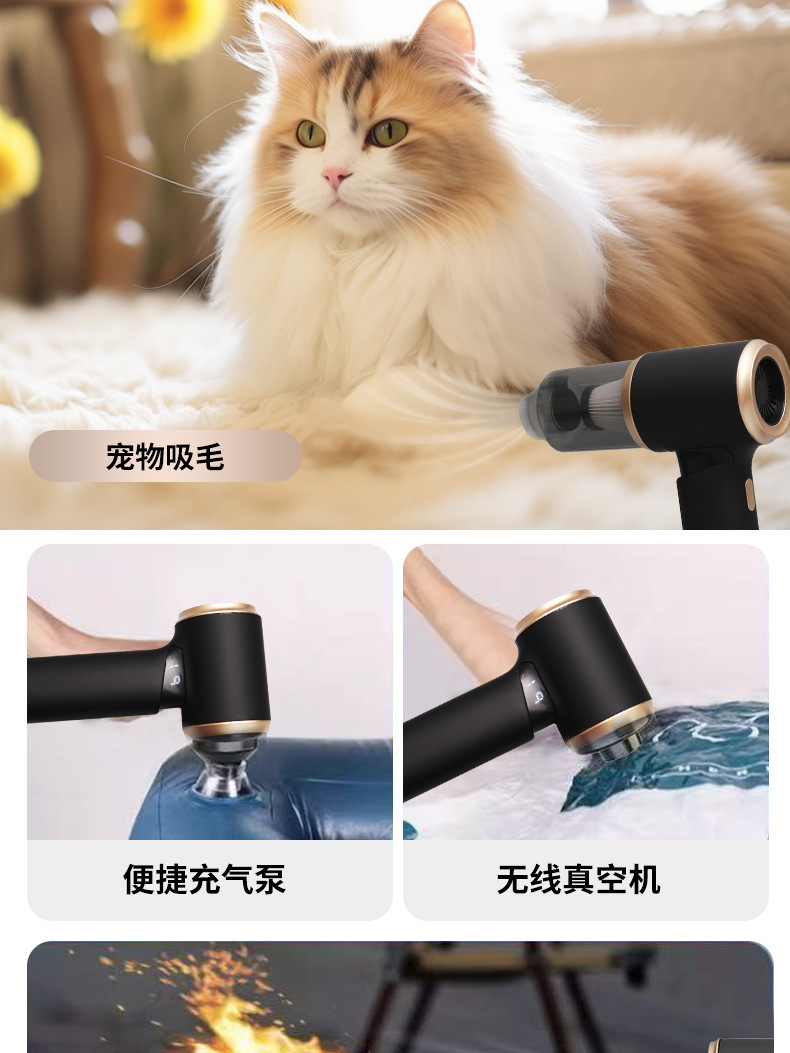 宠物吸毛

便捷充气泵

无线真空机