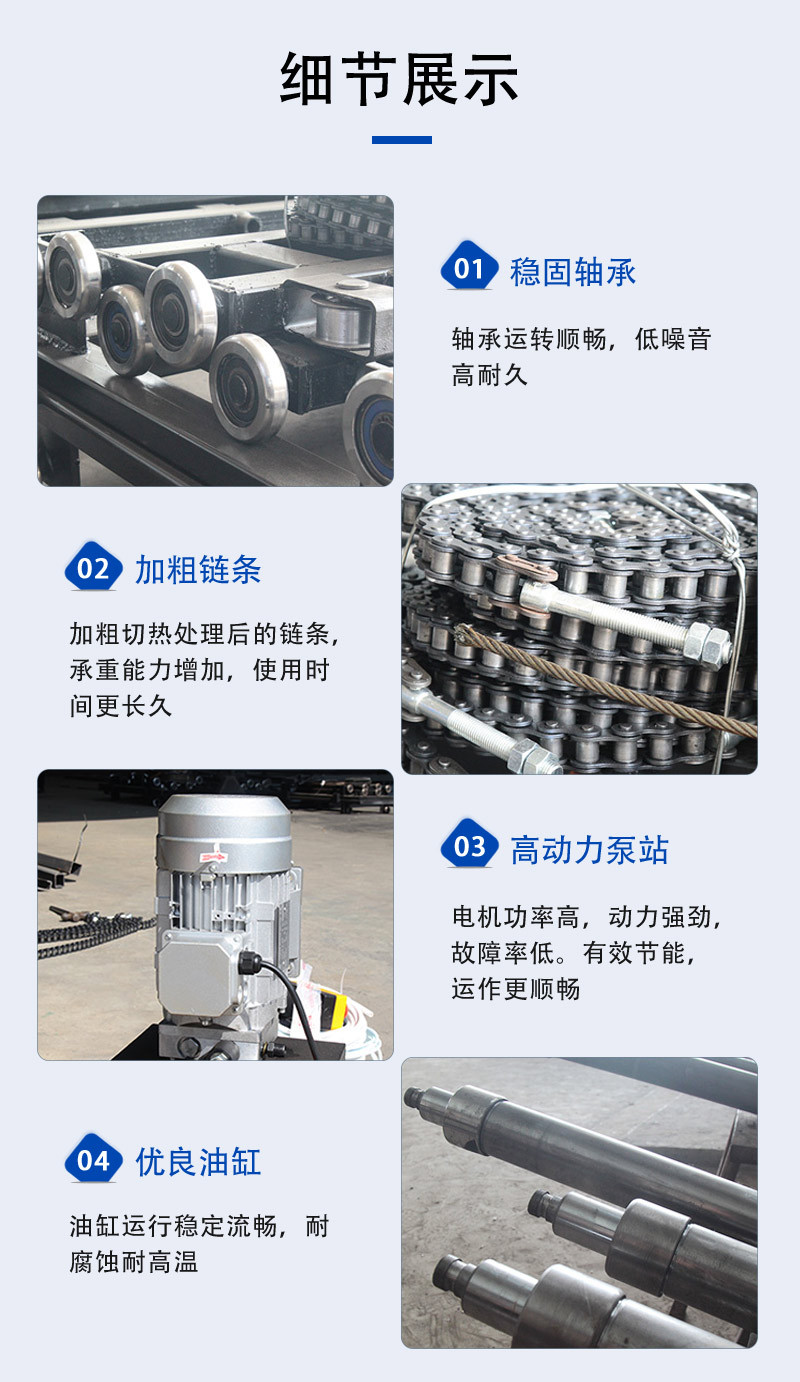 细节展示

01 稳固轴承

轴承运转顺畅，低噪音高耐久

02 加粗链条

加粗切热处理后的链条，承重能力增加，使用时间更长久

03 高动力泵站

电机功率高，动力强劲，故障率低。有效节能，运作更顺畅

04 优良油缸

油缸运行稳定流畅，耐腐蚀耐高温