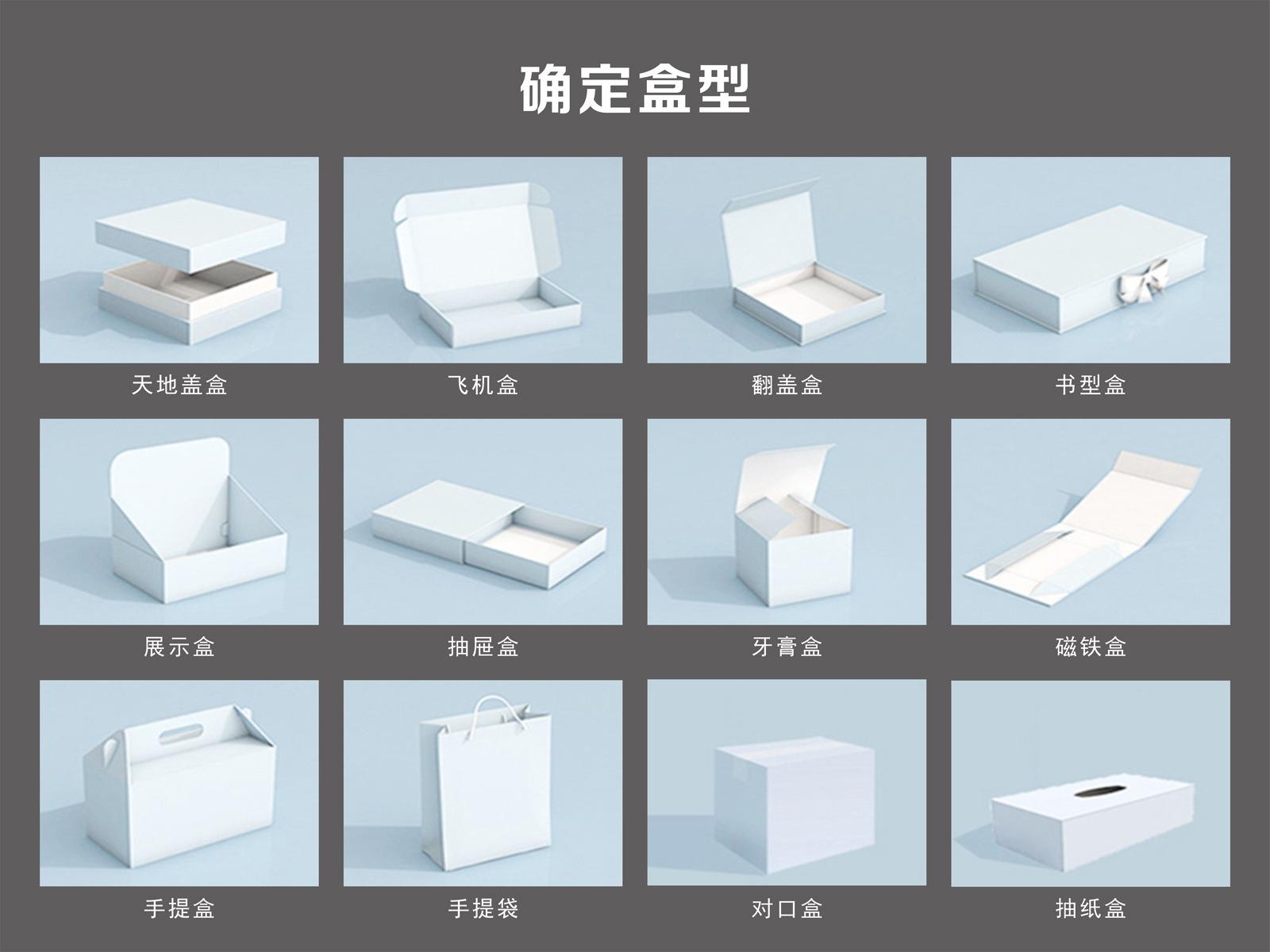 确定盒型

天地盖盒

飞机盒

翻盖盒

书型盒

展示盒

抽屉盒

牙膏盒

磁铁盒

手提盒

手提袋

对口盒

抽纸盒