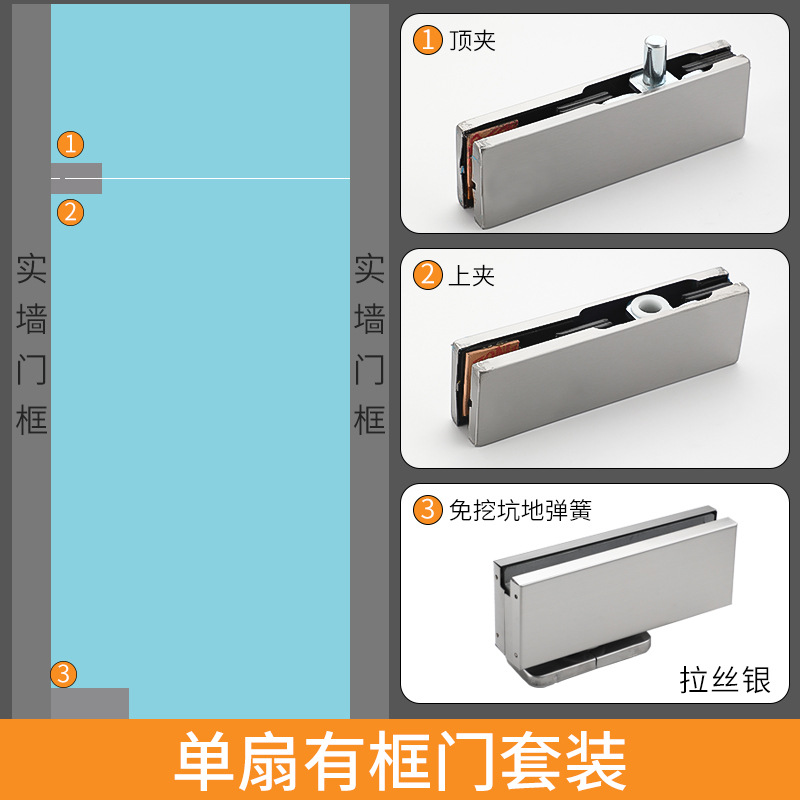 1
2
实墙门框
实墙门框
3
1 顶夹
2 上夹
3 免挖坑地弹簧
拉丝银
单扇有框门套装