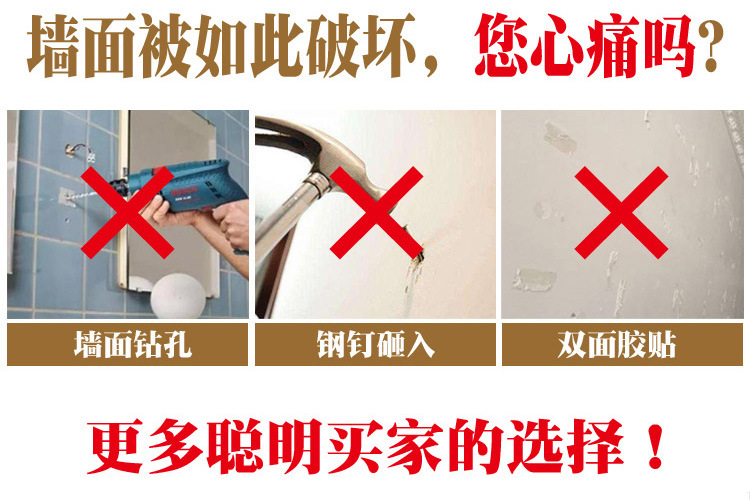 墙面被如此破坏，您心痛吗？

墙面钻孔

钢钉砸入

双面胶贴

更多聪明买家的选择！