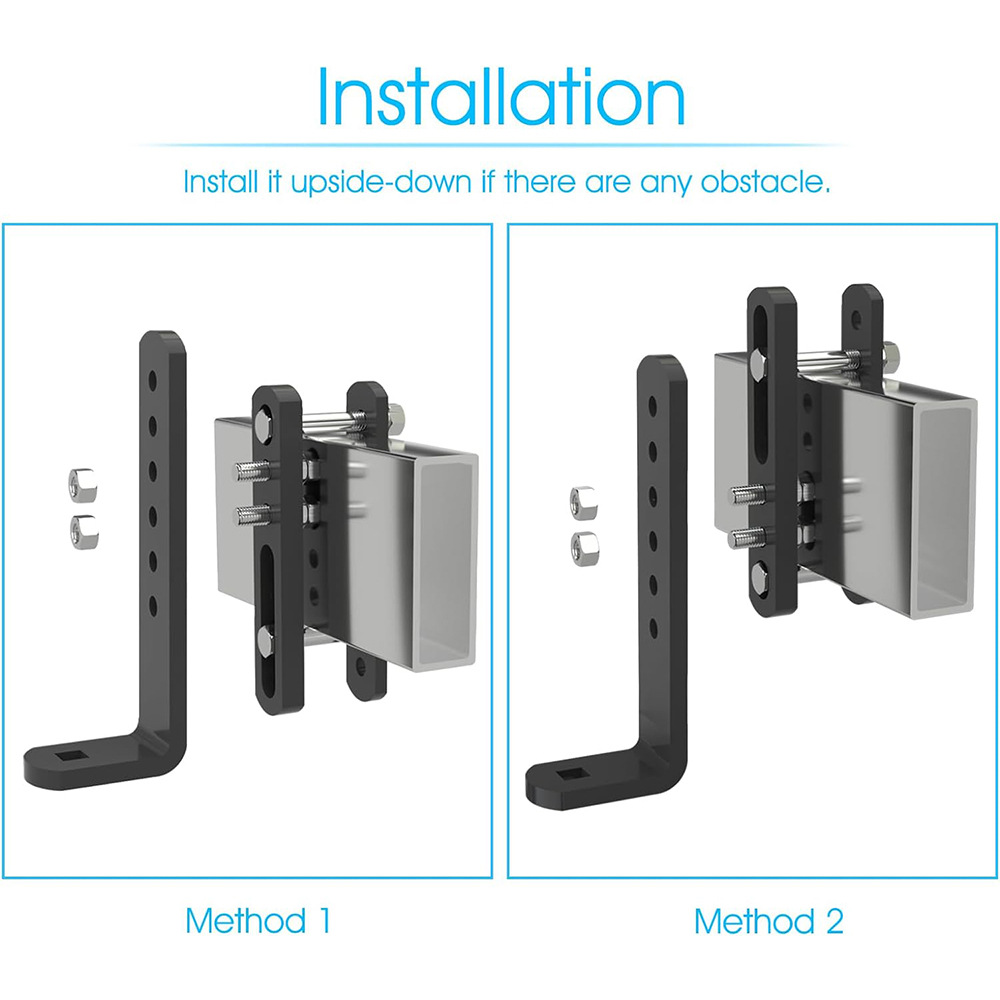 Installation

Install it upside-down if there are any obstacle.

Method 1

Method 2