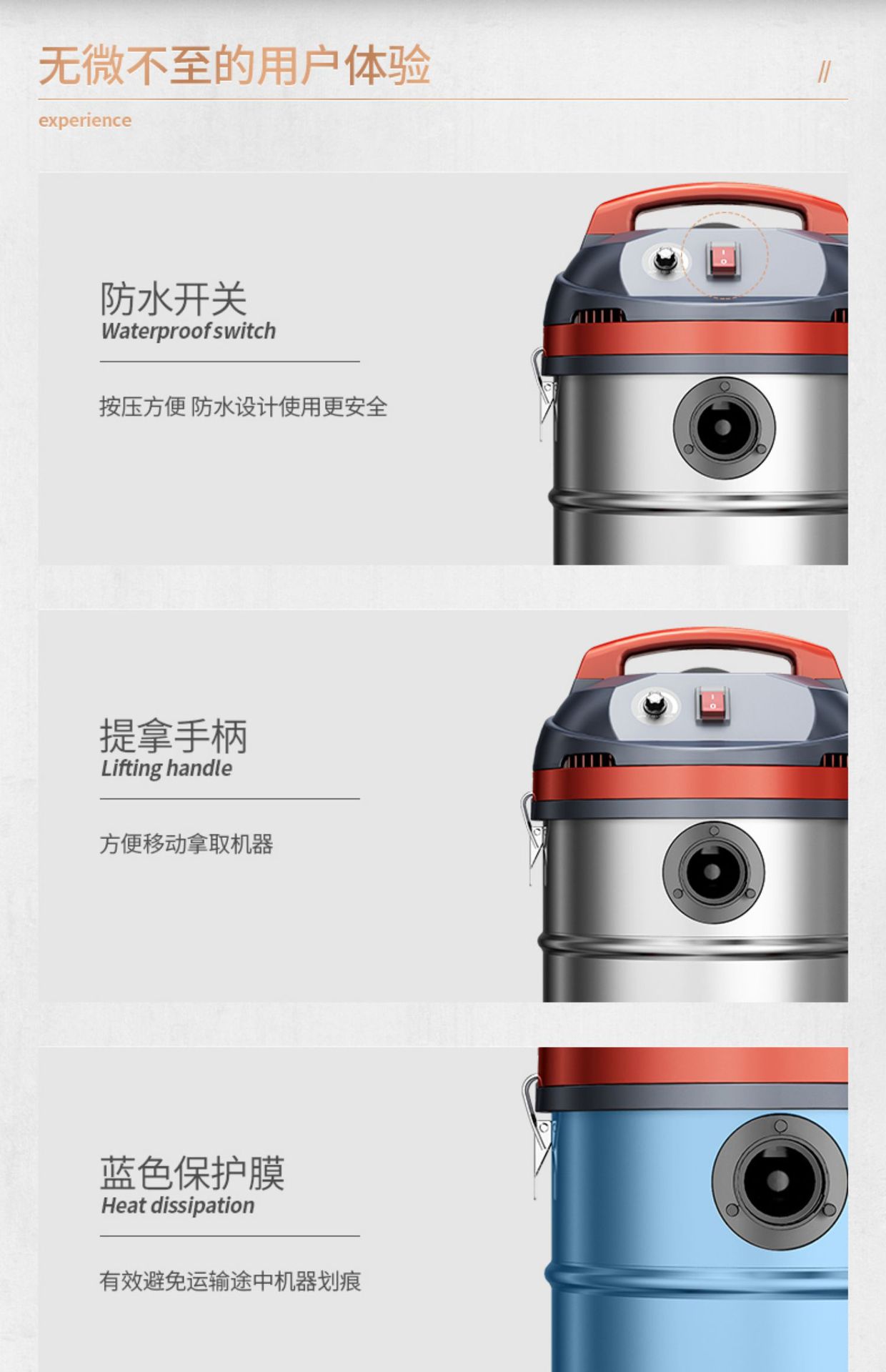 无微不至的用户体验

//

experience

防水开关
Waterproof switch

按压方便 防水设计使用更安全

提拿手柄
Lifting handle

方便移动拿取机器

蓝色保护膜
Heat dissipation

有效避免运输途中机器划痕