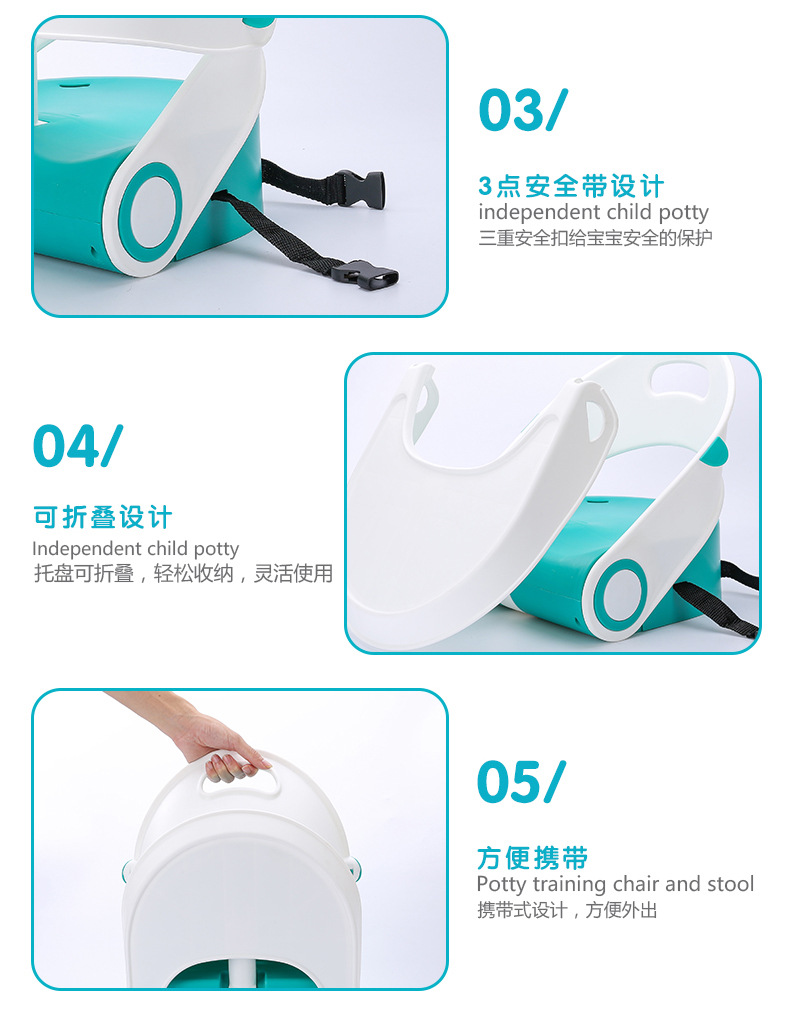 03/

3点安全带设计
independent child potty
三重安全扣给宝宝安全的保护

04/

可折叠设计
Independent child potty
托盘可折叠，轻松收纳，灵活使用

05/

方便携带
Potty training chair and stool
携带式设计，方便外出