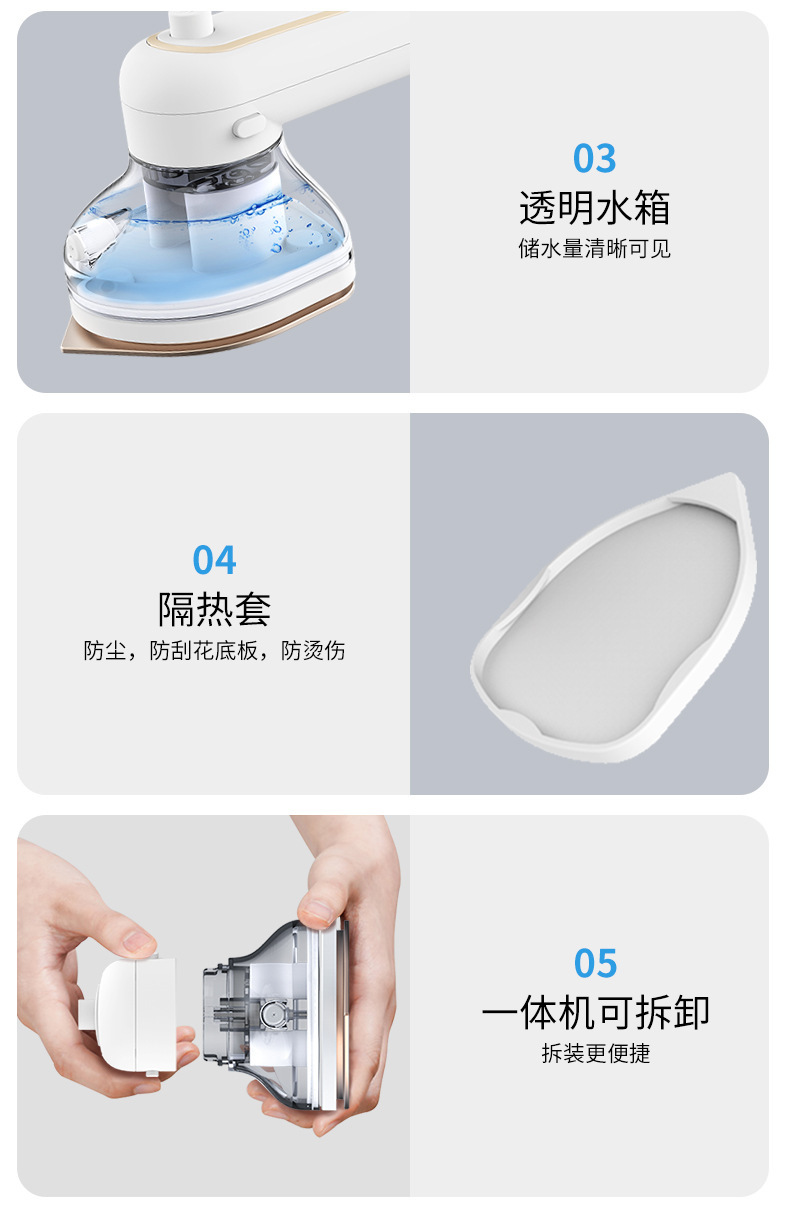 03
透明水箱
储水量清晰可见

04
隔热套
防尘，防刮花底板，防烫伤

05
一体机可拆卸
拆装更便捷