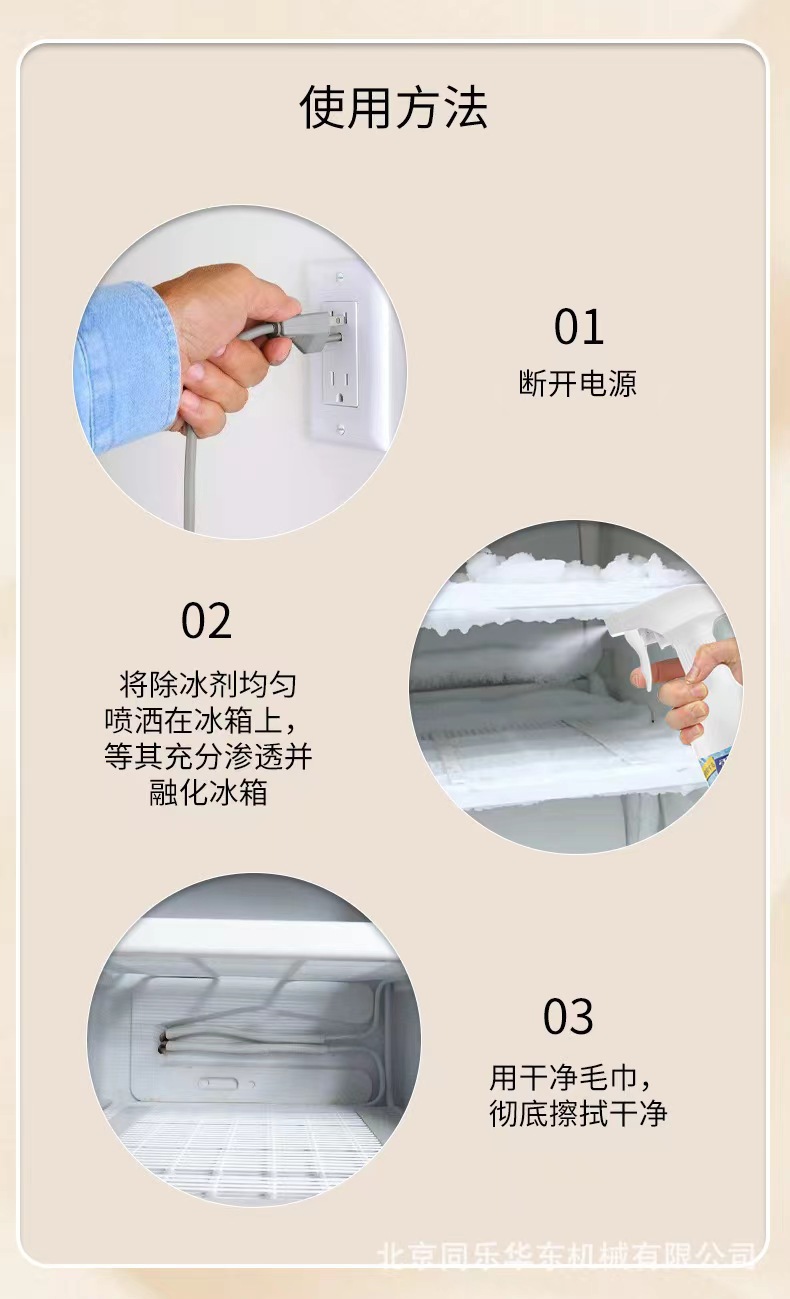 使用方法

01
断开电源

02
将除冰剂均匀喷洒在冰箱上，等其充分渗透并融化冰箱

03
用干净毛巾，彻底擦拭干净

北京同乐华东机械有限公司