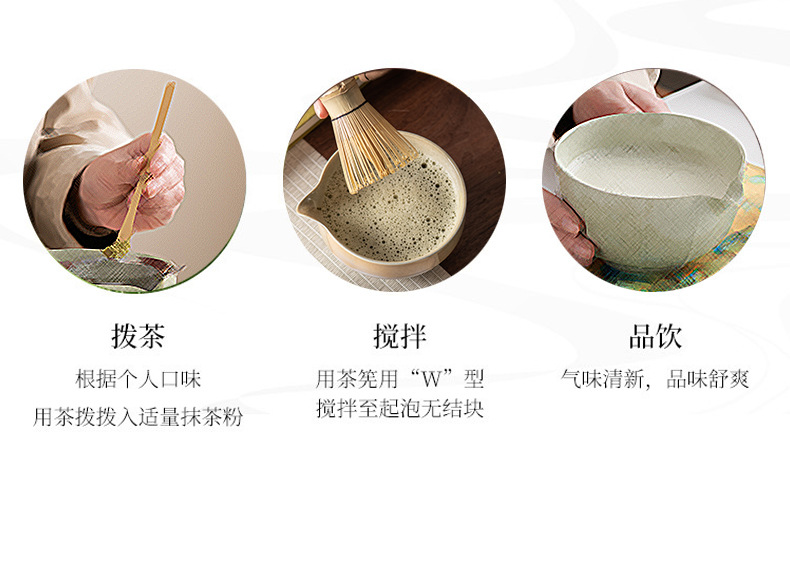 拨茶

根据个人口味

用茶拨拨入适量抹茶粉

搅拌

用茶筅用“W”型

搅拌至起泡无结块

品饮

气味清新，品味舒爽