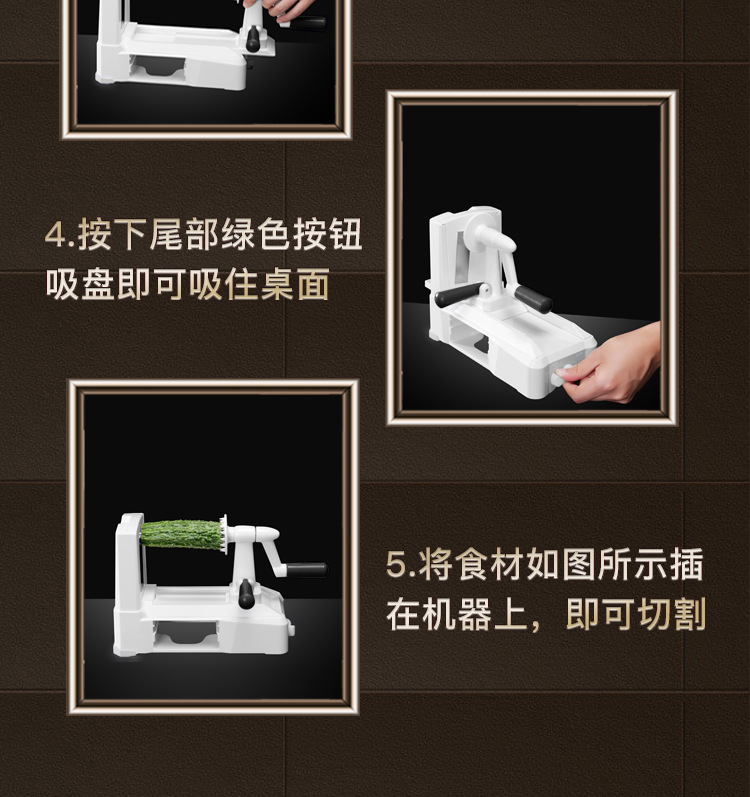 4.按下尾部绿色按钮吸盘即可吸住桌面

5.将食材如图所示插在机器上，即可切割