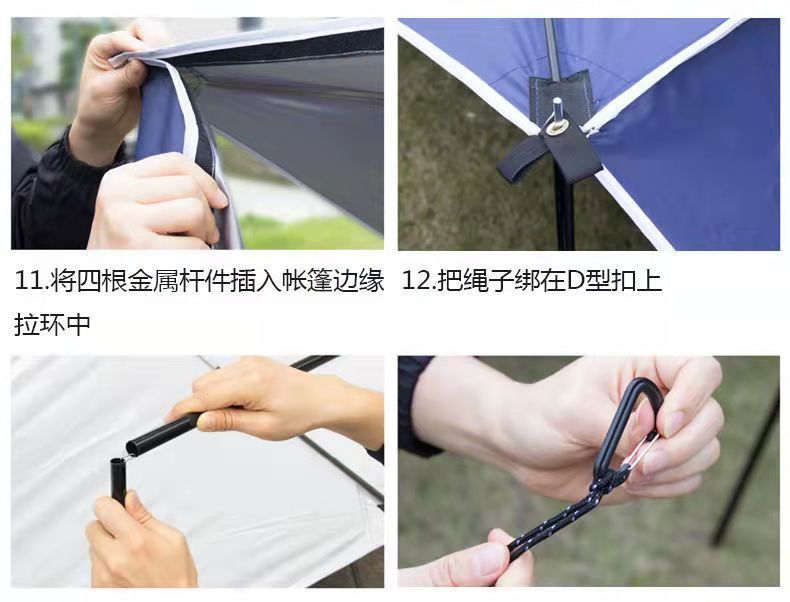 11.将四根金属杆件插入帐篷边缘拉环中

12.把绳子绑在D型扣上