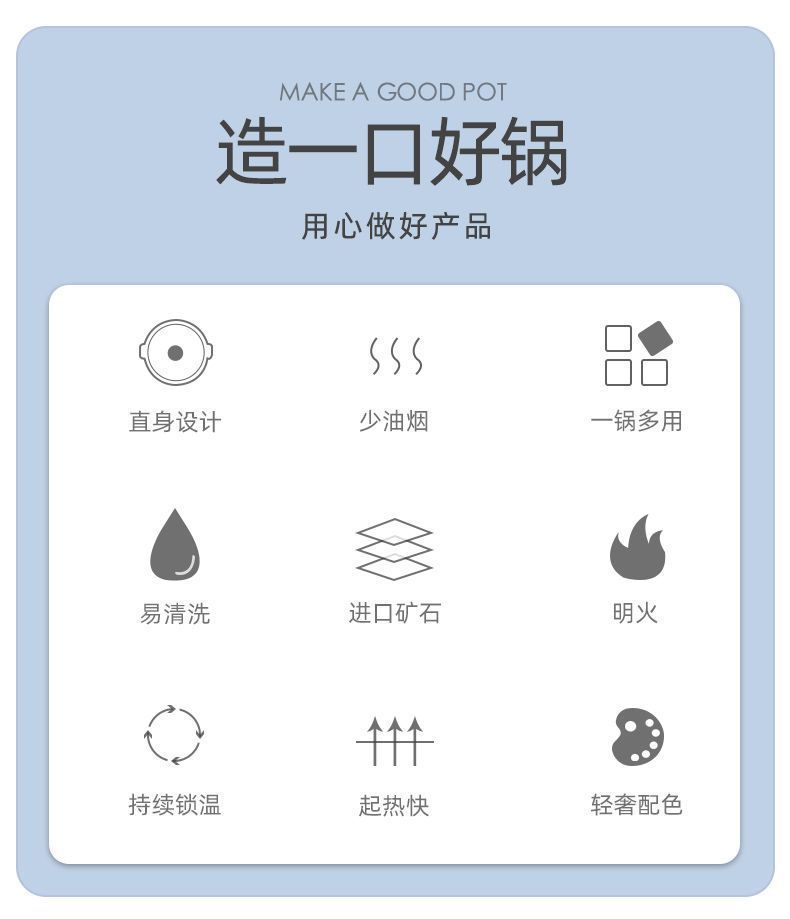 MAKE A GOOD POT

造一口好锅

用心做好产品

直身设计

少油烟

一锅多用

易清洗

进口矿石

明火

持续锁温

起热快

轻奢配色