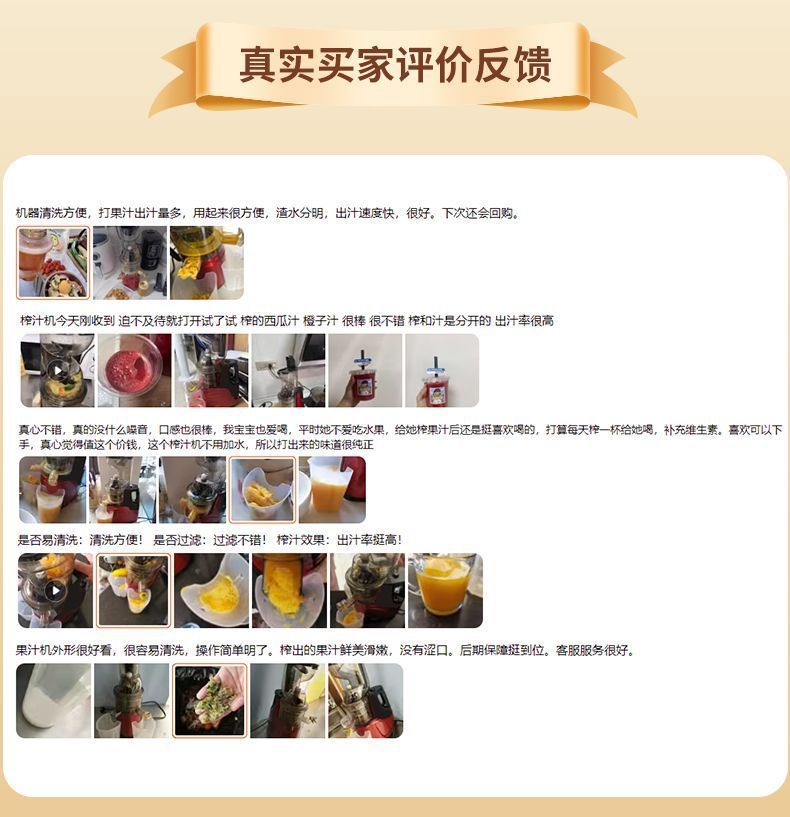 真实买家评价反馈

机器清洗方便，打果汁出汁量多，用起来很方便，渣水分明，出汁速度快，很好。下次还会回购。

榨汁机今天刚收到 迫不及待就打开试了试 榨的西瓜汁 橙子汁 很棒 很不错 榨和汁是分开的 出汁率很高

真心不错，真的没什么噪音，口感也很棒，我宝宝也爱喝，平时她不爱吃水果，给她榨果汁后还是挺喜欢喝的，打算每天榨一杯给她喝，补充维生素。喜欢可以下手，真心觉得值这个价钱，这个榨汁机不用加水，所以打出来的味道很纯正

是否易清洗：清洗方便！ 是否过滤：过滤不错！ 榨汁效果：出汁率挺高！

果汁机外形很好看，很容易清洗，操作简单明了。榨出的果汁鲜美滑嫩，没有涩口。后期保障挺到位。客服服务很好。