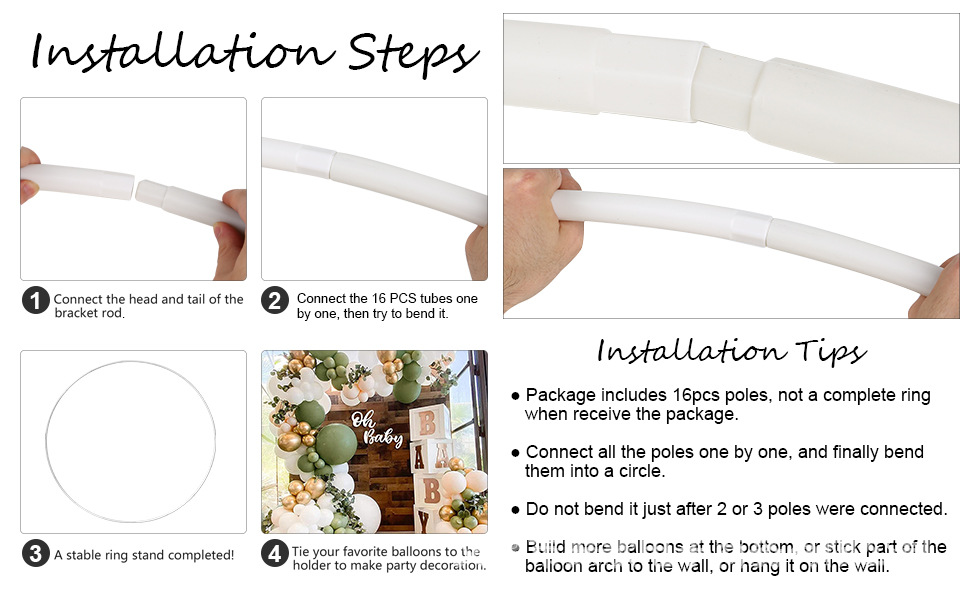 Installation Steps

1 Connect the head and tail of the bracket rod.

2 Connect the 16 PCS tubes one by one, then try to bend it.

3 A stable ring stand completed!

Oh Baby

B A B Y

4 Tie your favorite balloons to the holder to make party decoration.

Installation Tips

● Package includes 16pcs poles, not a complete ring when receive the package.

● Connect all the poles one by one, and finally bend them into a circle.

● Do not bend it just after 2 or 3 poles were connected.

● Build more balloons at the bottom, or stick part of the balloon arch to the wall, or hang it on the wall.