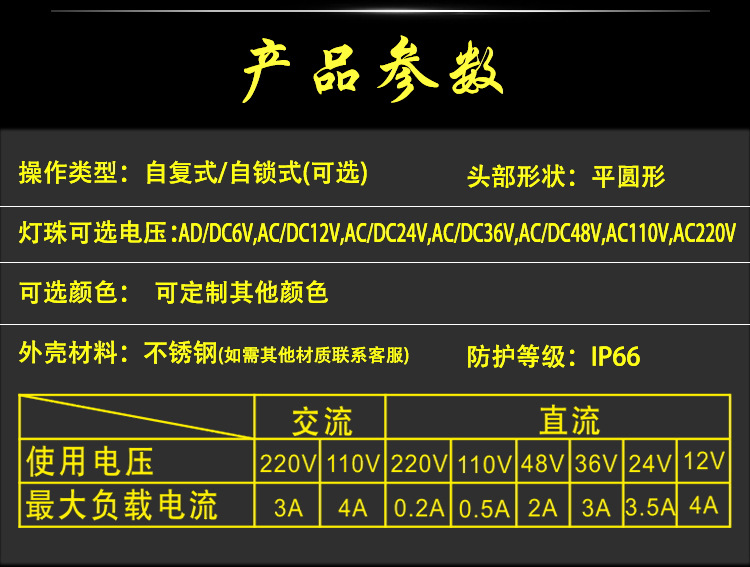 产品参数

操作类型：自复式/自锁式(可选)

头部形状：平圆形

灯珠可选电压：AD/DC6V,AC/DC12V,AC/DC24V,AC/DC36V,AC/DC48V,AC110V,AC220V

可选颜色： 可定制其他颜色

外壳材料：不锈钢(如需其他材质联系客服)

防护等级：IP66

|  | 交流 |  | 直流 |  |  |  |  |  |
|---|---|---|---|---|---|---|---|---|
| 使用电压 | 220V | 110V | 220V | 110V | 48V | 36V | 24V | 12V |
| 最大负载电流 | 3A | 4A | 0.2A | 0.5A | 2A | 3A | 3.5A | 4A |