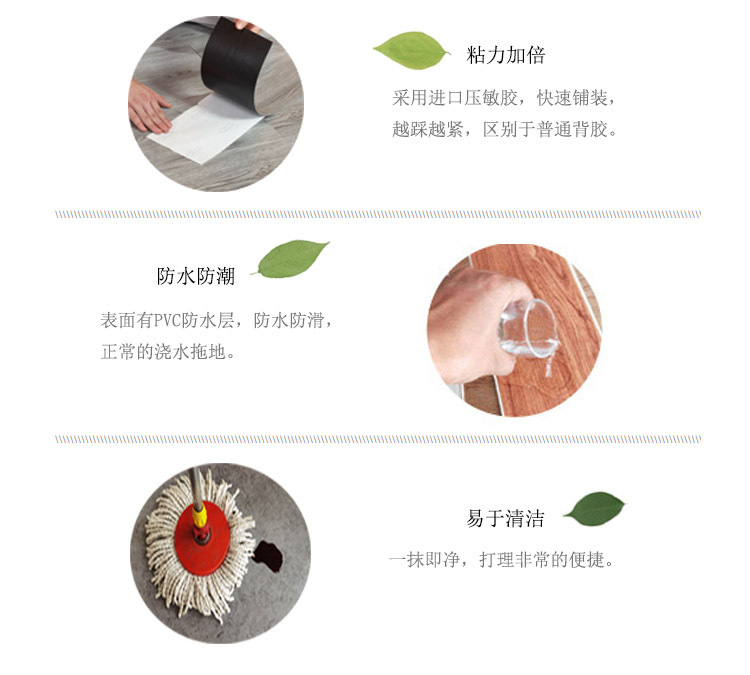 粘力加倍

采用进口压敏胶，快速铺装，越踩越紧，区别于普通背胶。

防水防潮

表面有PVC防水层，防水防滑，正常的浇水拖地。

易于清洁

一抹即净，打理非常的便捷。