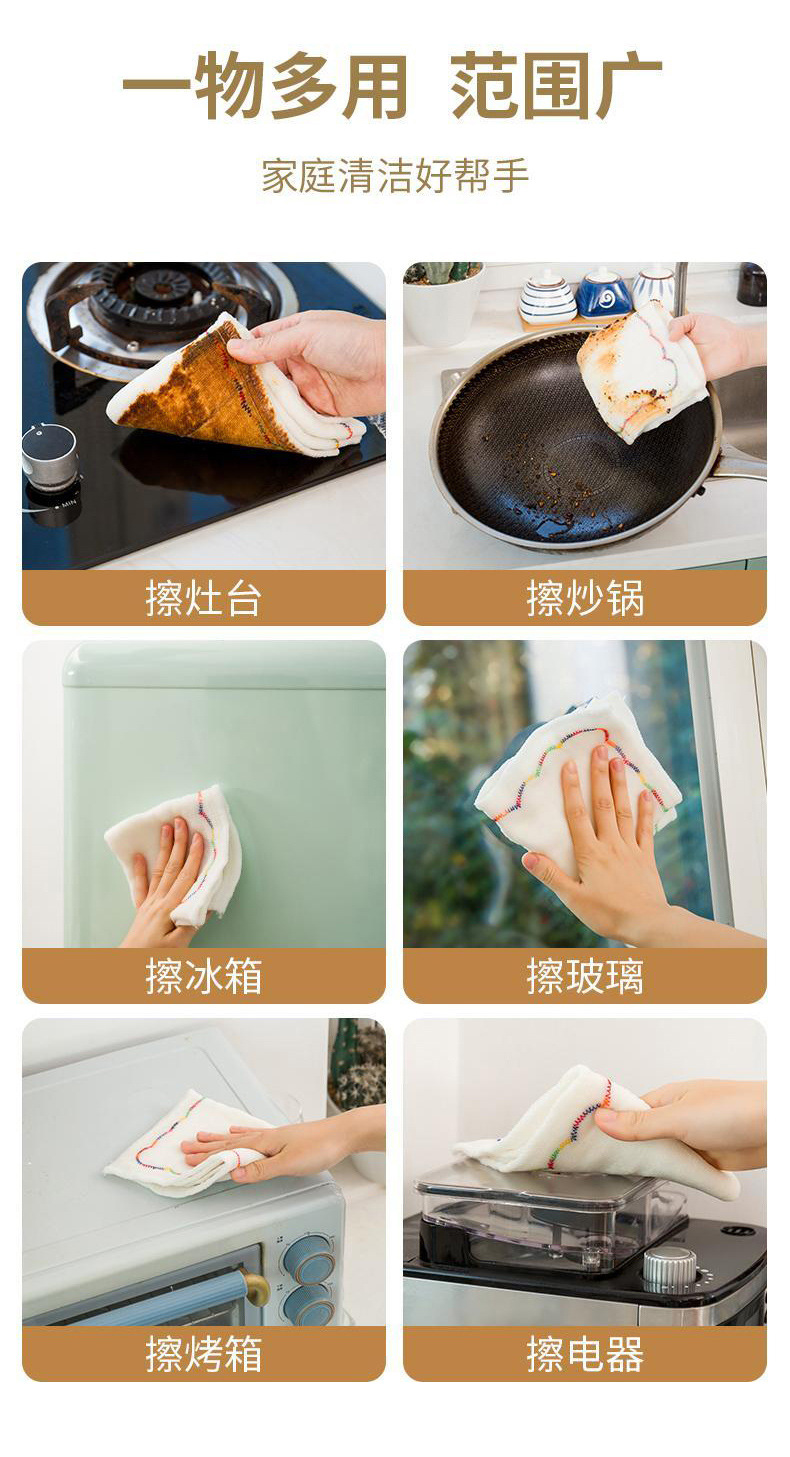 一物多用 范围广

家庭清洁好帮手

擦灶台

擦炒锅

擦冰箱

擦玻璃

擦烤箱

擦电器