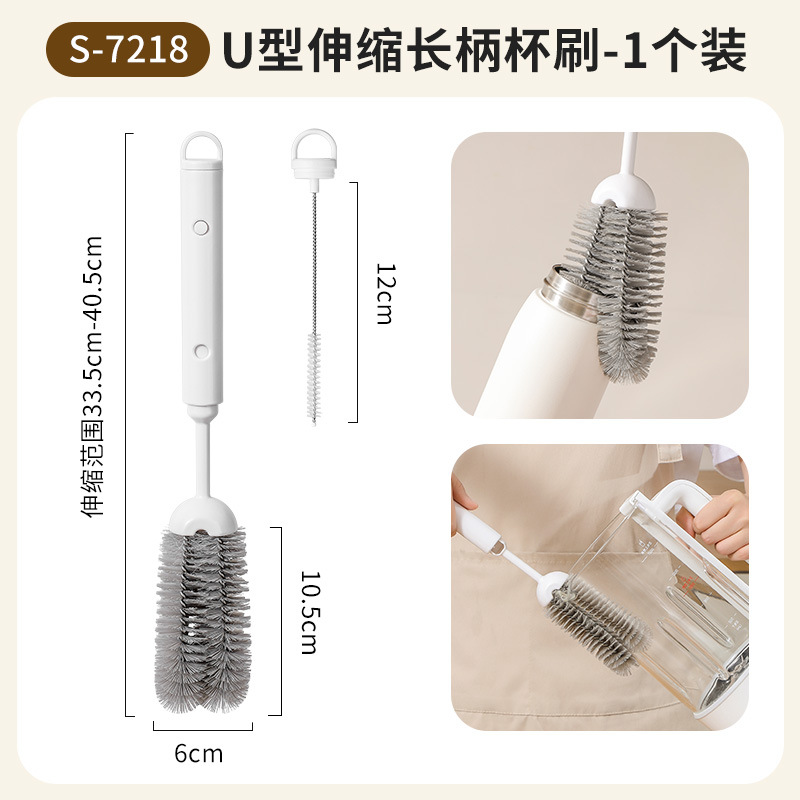 S-7218 U型伸缩长柄杯刷-1个装

伸缩范围33.5cm-40.5cm

12cm

10.5cm

6cm