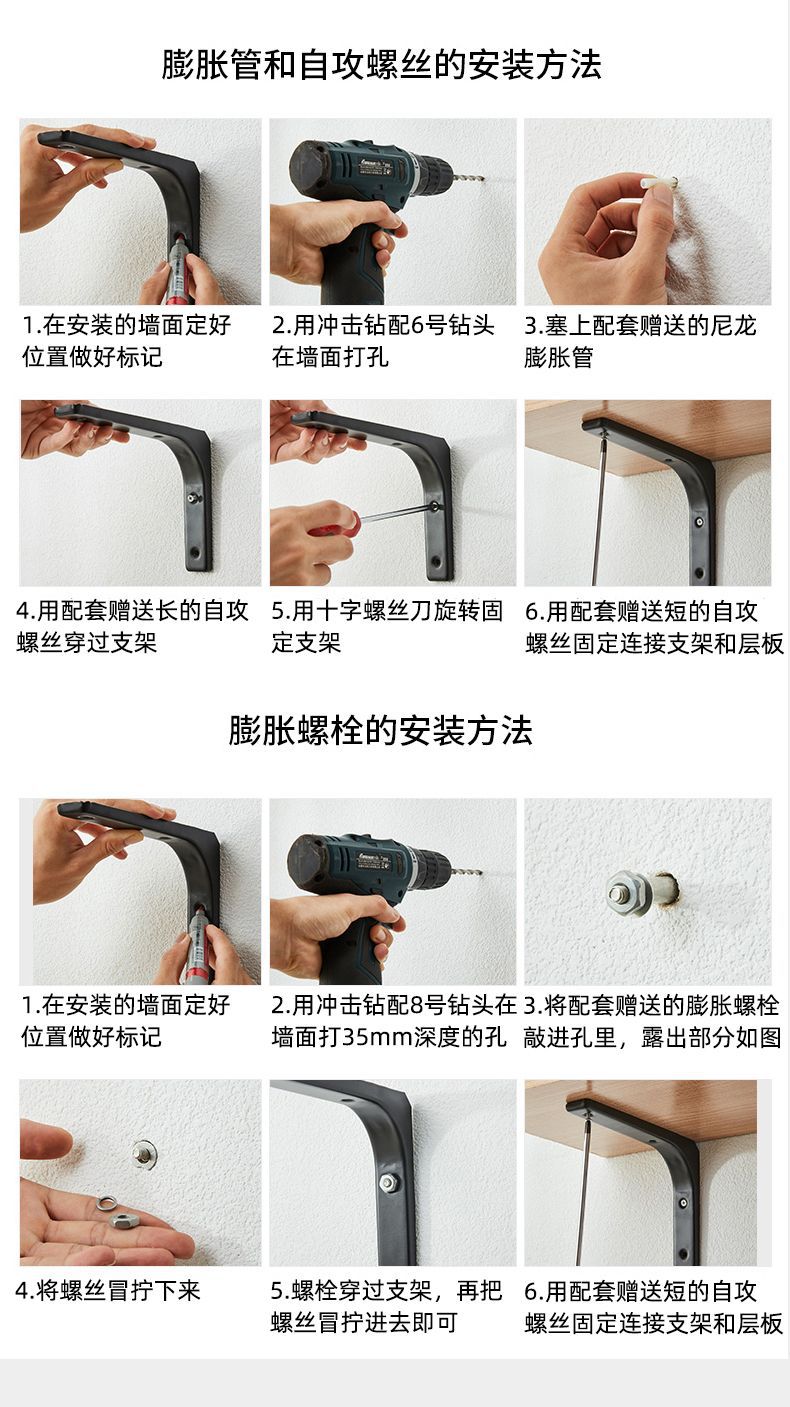 膨胀管和自攻螺丝的安装方法

1.在安装的墙面定好位置做好标记

2.用冲击钻配6号钻头在墙面打孔

3.塞上配套赠送的尼龙膨胀管

4.用配套赠送长的自攻螺丝穿过支架

5.用十字螺丝刀旋转固定支架

6.用配套赠送短的自攻螺丝固定连接支架和层板

膨胀螺栓的安装方法

1.在安装的墙面定好位置做好标记

2.用冲击钻配8号钻头在墙面打35mm深度的孔

3.将配套赠送的膨胀螺栓敲进孔里，露出部分如图

4.将螺丝冒拧下来

5.螺栓穿过支架，再把螺丝冒拧进去即可

6.用配套赠送短的自攻螺丝固定连接支架和层板