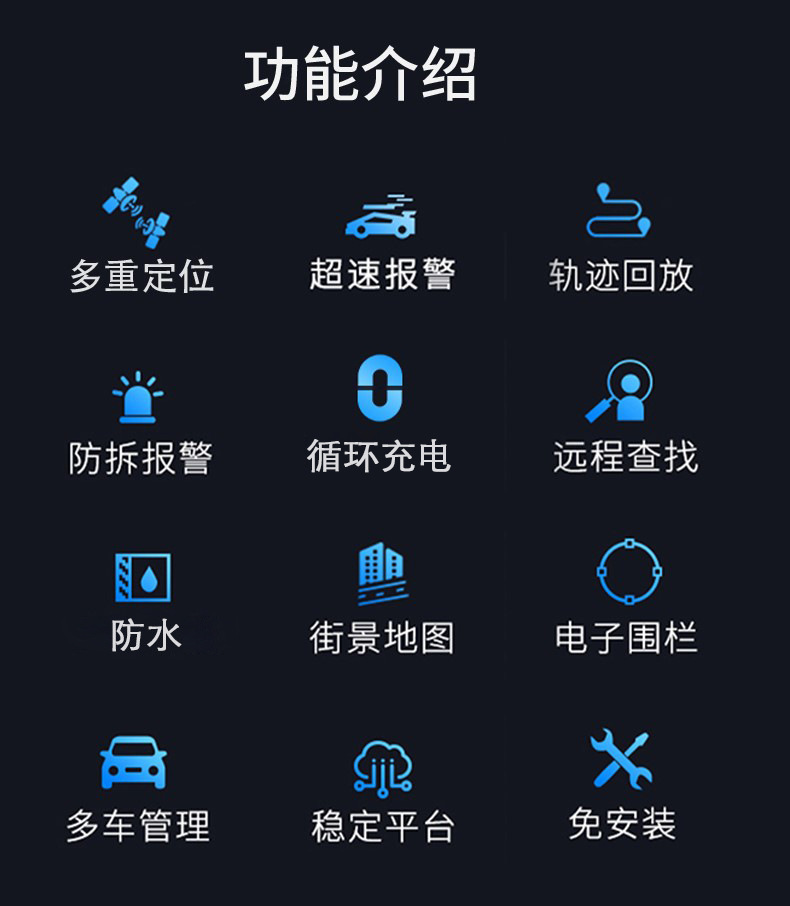 功能介绍

多重定位

超速报警

轨迹回放

防拆报警

循环充电

远程查找

防水

街景地图

电子围栏

多车管理

稳定平台

免安装