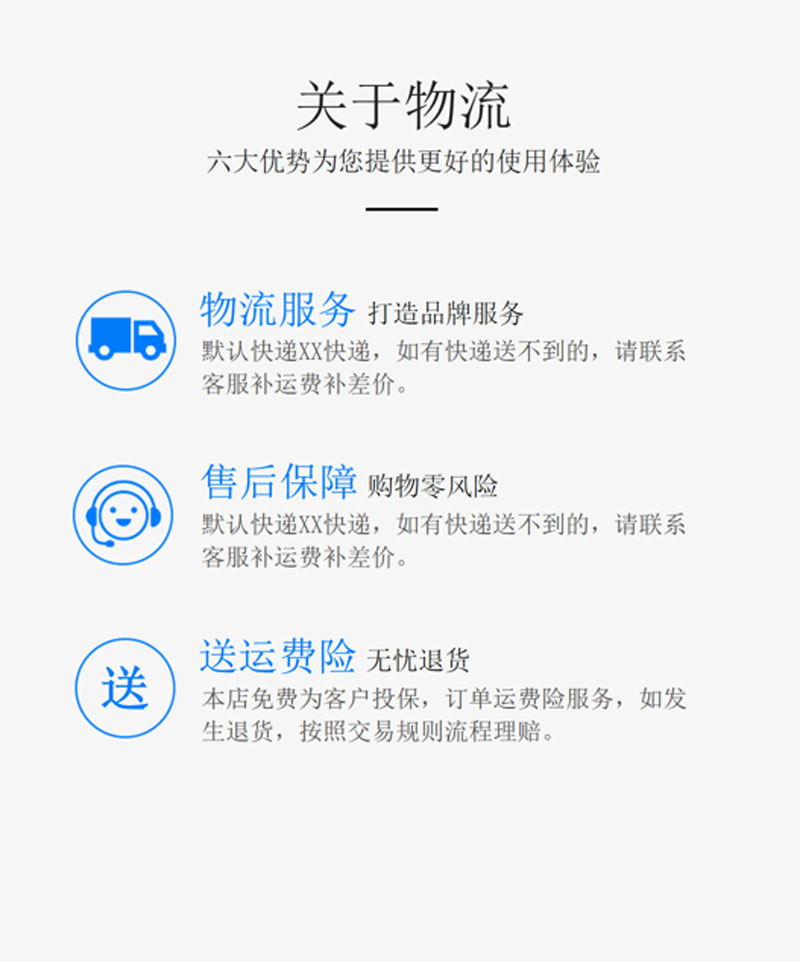 关于物流

六大优势为您提供更好的使用体验

物流服务 打造品牌服务

默认快递XX快递，如有快递送不到的，请联系客服补运费补差价。

售后保障 购物零风险

默认快递XX快递，如有快递送不到的，请联系客服补运费补差价。

送

送运费险 无忧退货

本店免费为客户投保，订单运费险服务，如发生退货，按照交易规则流程理赔。