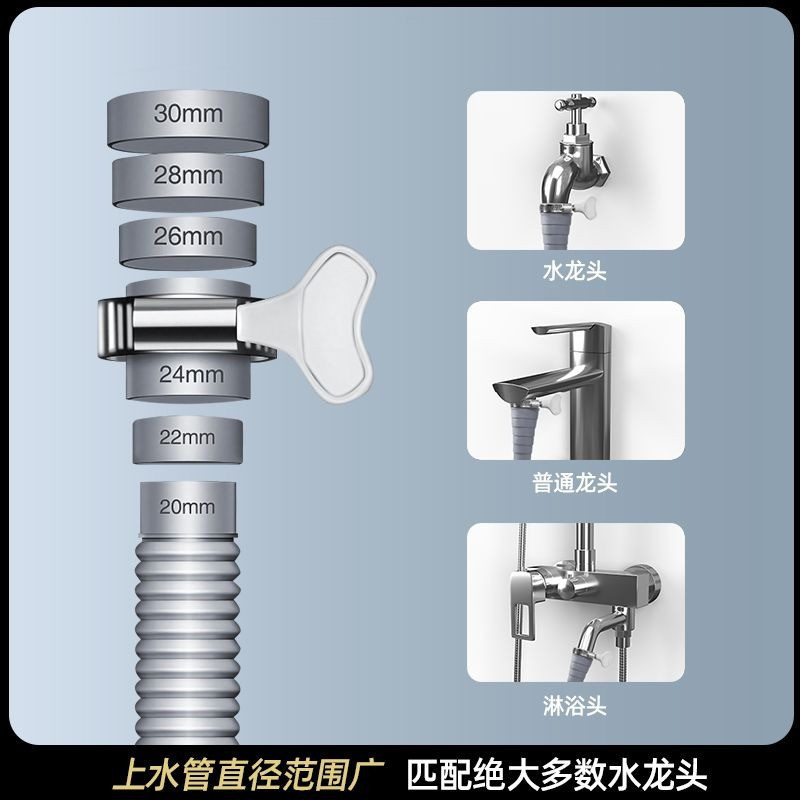 30mm
28mm
26mm
24mm
22mm
20mm

水龙头

普通龙头

淋浴头

上水管直径范围广 匹配绝大多数水龙头