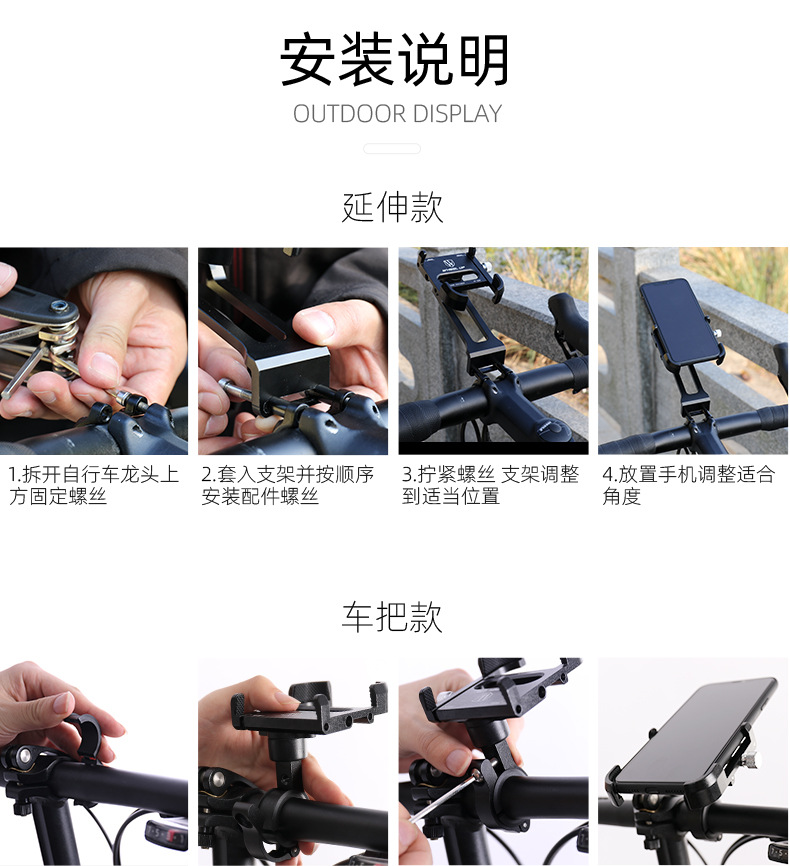 安装说明

OUTDOOR DISPLAY

延伸款

1.拆开自行车龙头上方固定螺丝

2.套入支架并按顺序安装配件螺丝

3.拧紧螺丝 支架调整到适当位置

4.放置手机调整适合角度

车把款