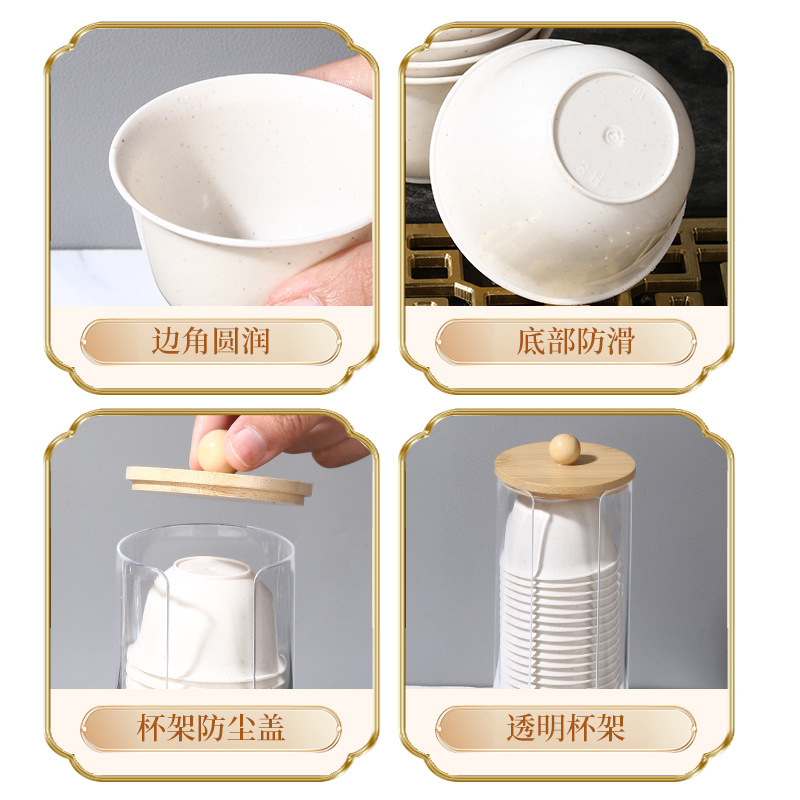 边角圆润

底部防滑

杯架防尘盖

透明杯架