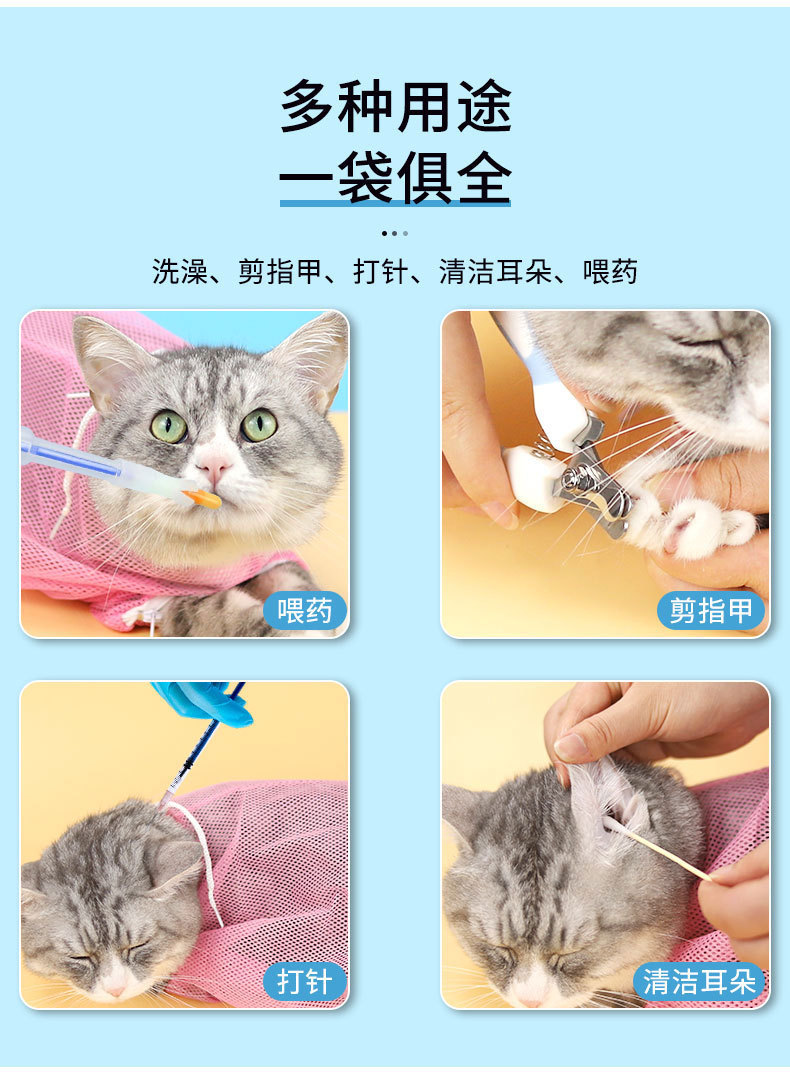 多种用途
一袋俱全

洗澡、剪指甲、打针、清洁耳朵、喂药

喂药

剪指甲

打针

清洁耳朵