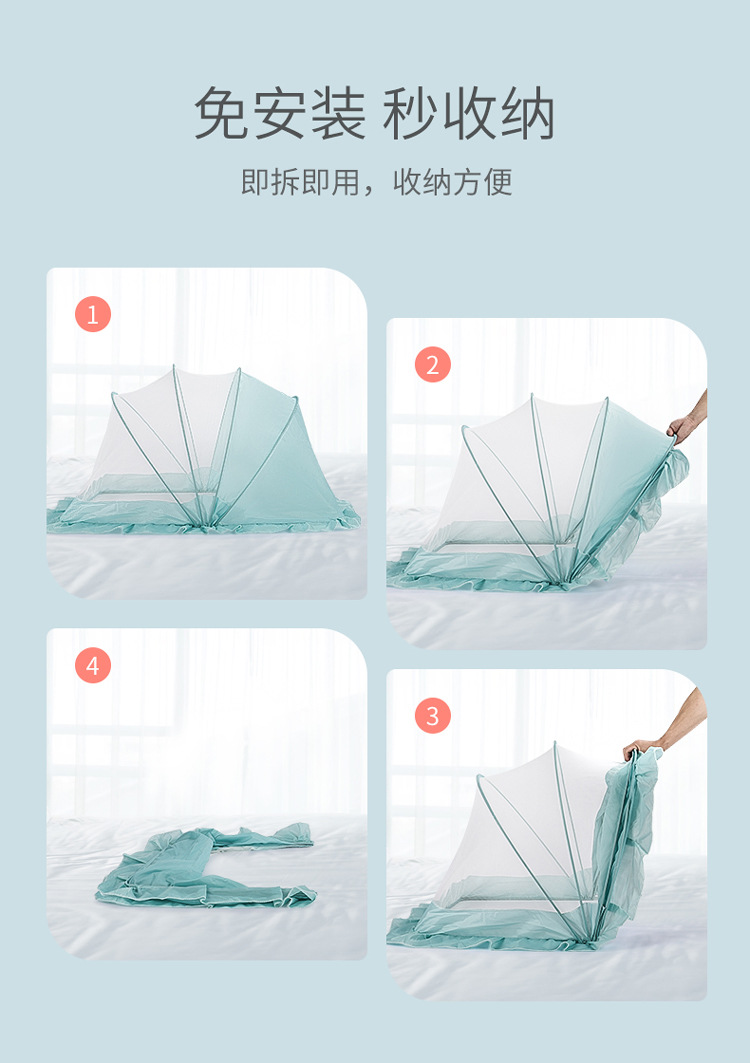 免安装 秒收纳

即拆即用，收纳方便

1

2

4

3