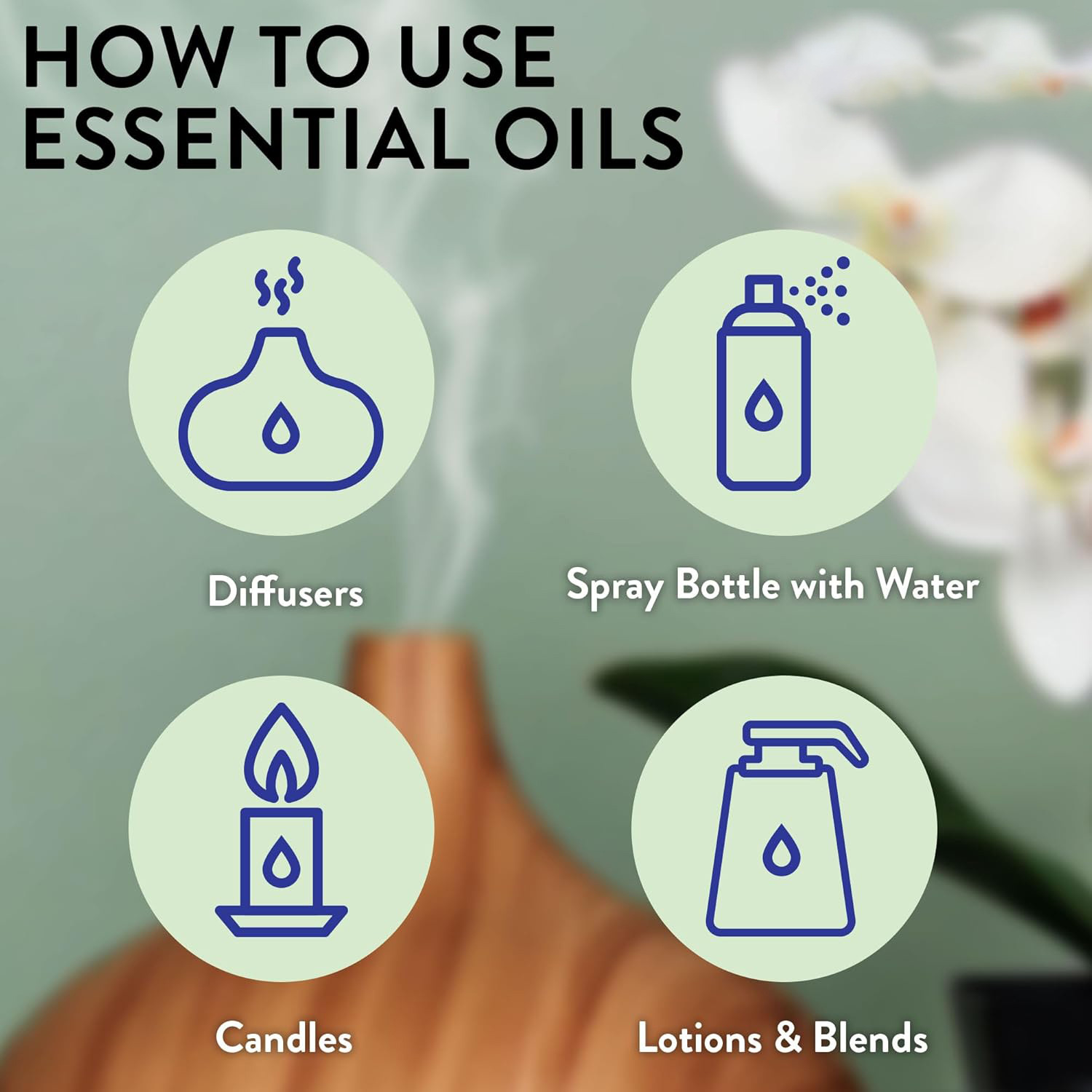 HOW TO USE ESSENTIAL OILS

Diffusers

Spray Bottle with Water

Candles

Lotions & Blends