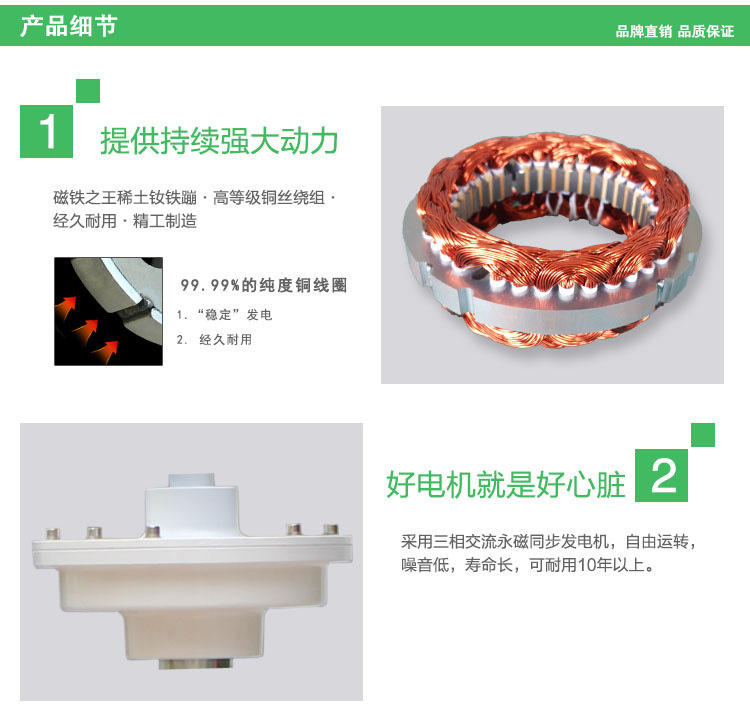 产品细节

品牌直销 品质保证

1 提供持续强大动力

磁铁之王稀土钕铁蹦 · 高等级铜丝绕组 · 经久耐用 · 精工制造

99.99%的纯度铜线圈

1. “稳定”发电

2. 经久耐用

好电机就是好心脏 2

采用三相交流永磁同步发电机，自由运转，噪音低，寿命长，可耐用10年以上。