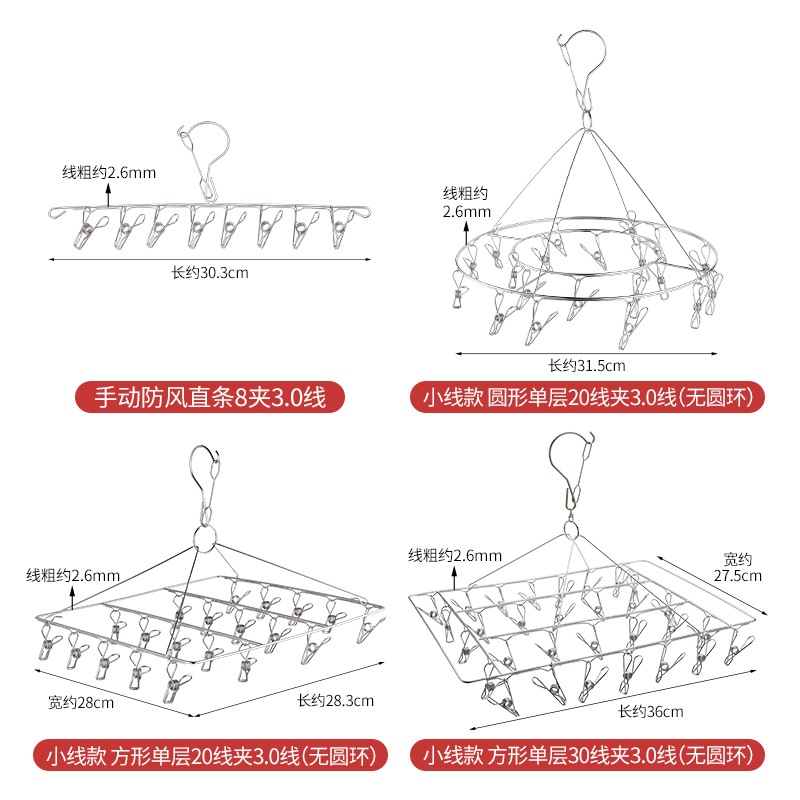 线粗约2.6mm

长约30.3cm

手动防风直条8夹3.0线

线粗约 2.6mm

长约31.5cm

小线款 圆形单层20线夹3.0线(无圆环)

线粗约2.6mm

宽约28cm

长约28.3cm

小线款 方形单层20线夹3.0线(无圆环)

线粗约2.6mm

宽约 27.5cm

长约36cm

小线款 方形单层30线夹3.0线(无圆环)