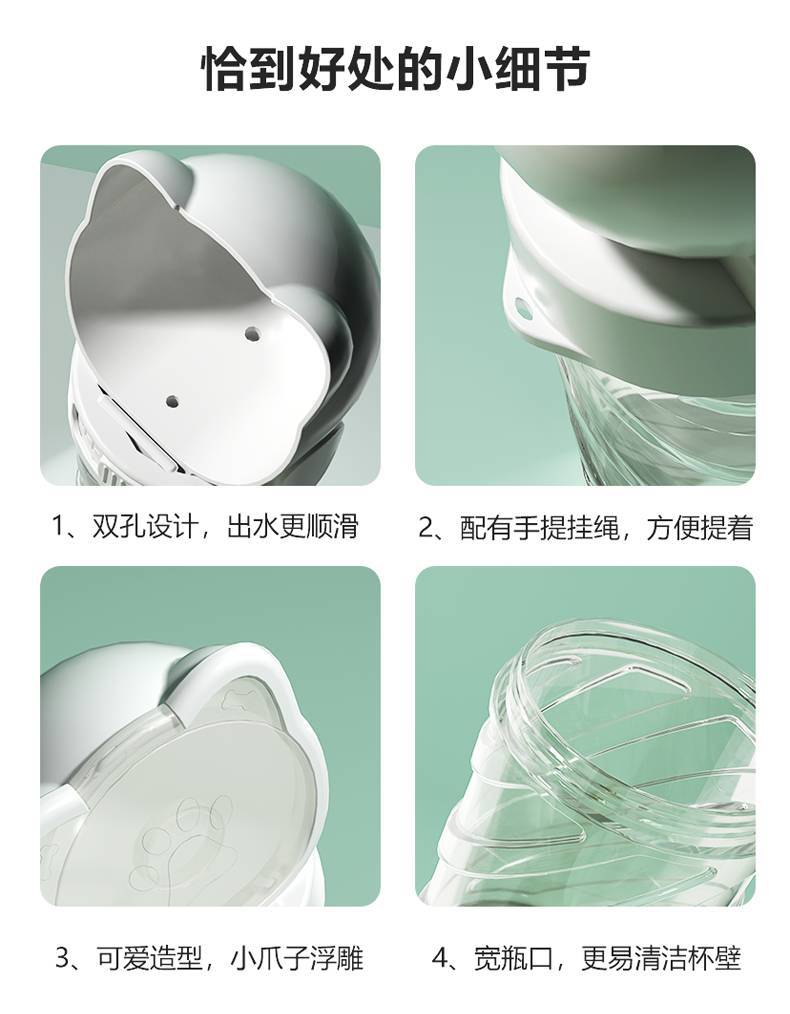 恰到好处的小细节

1、双孔设计，出水更顺滑

2、配有手提挂绳，方便提着

3、可爱造型，小爪子浮雕

4、宽瓶口，更易清洁杯壁