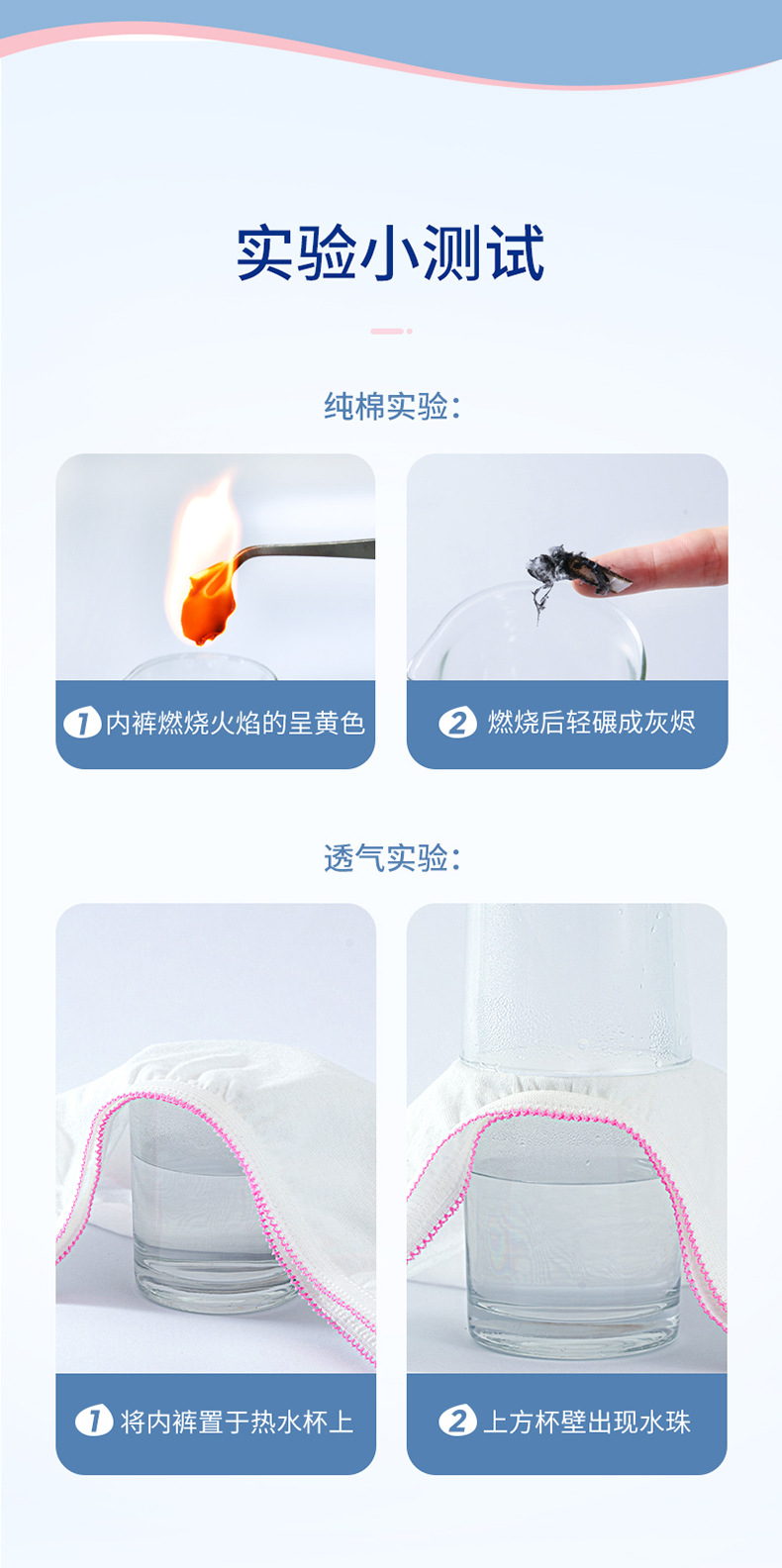 实验小测试

纯棉实验:

1 内裤燃烧火焰的呈黄色

2 燃烧后轻碾成灰烬

透气实验:

1 将内裤置于热水杯上

2 上方杯壁出现水珠