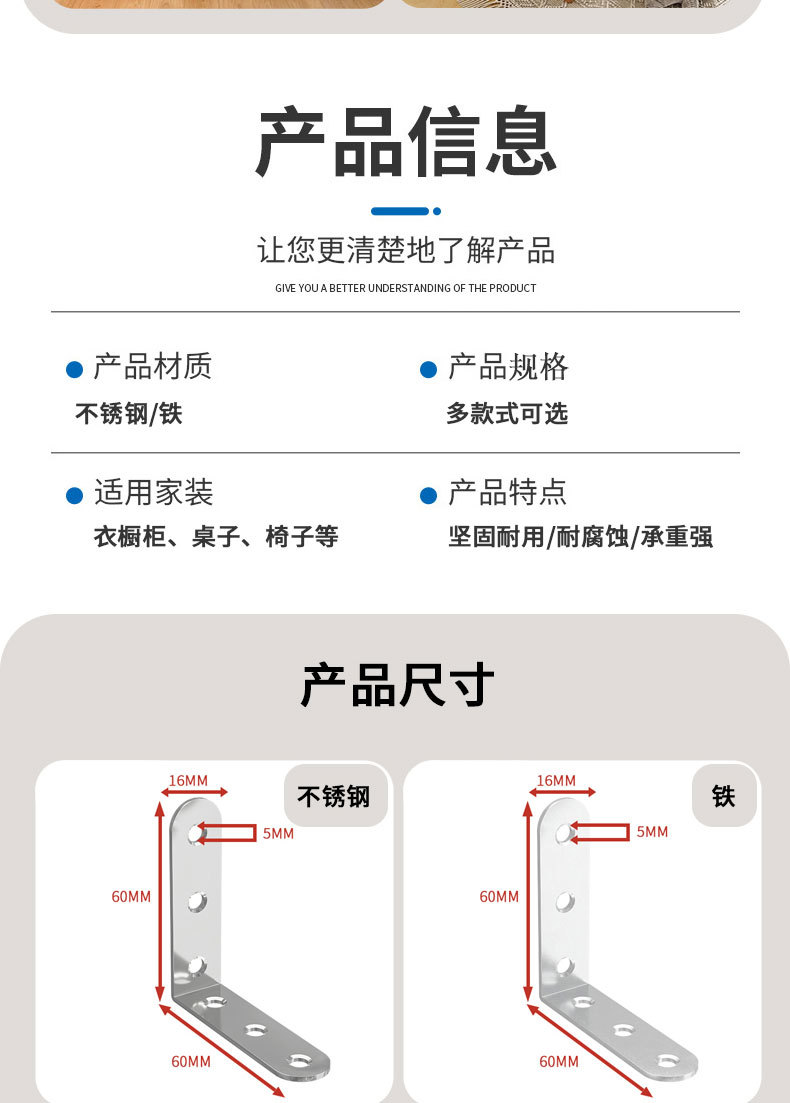 产品信息

让您更清楚地了解产品

GIVE YOU A BETTER UNDERSTANDING OF THE PRODUCT

产品材质
不锈钢/铁

产品规格
多款式可选

适用家装
衣橱柜、桌子、椅子等

产品特点
坚固耐用/耐腐蚀/承重强

产品尺寸

不锈钢
16MM
5MM
60MM
60MM

铁
16MM
5MM
60MM
60MM