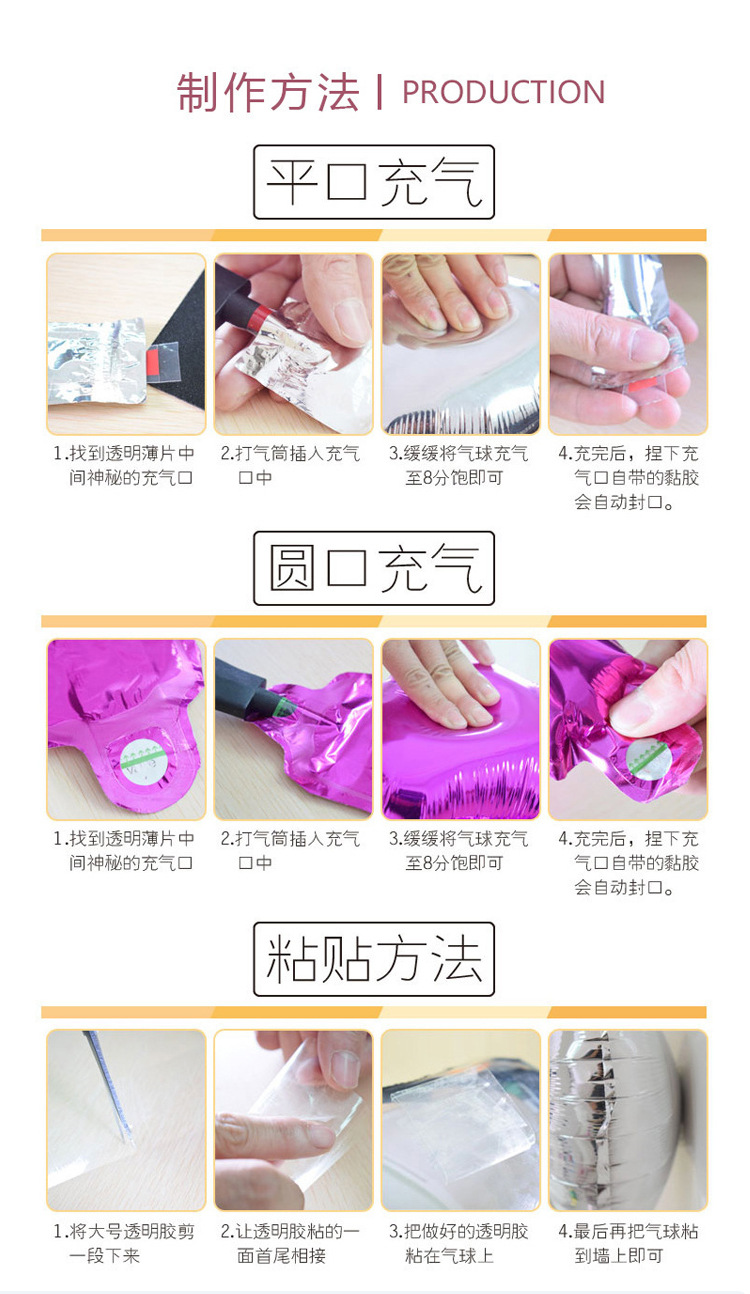 制作方法 | PRODUCTION

平口充气

1.找到透明薄片中间神秘的充气口

2.打气筒插入充气口中

3.缓缓将气球充气至8分饱即可

4.充完后，捏下充气口自带的黏胶会自动封口。

圆口充气

1.找到透明薄片中间神秘的充气口

2.打气筒插入充气口中

3.缓缓将气球充气至8分饱即可

4.充完后，捏下充气口自带的黏胶会自动封口。

粘贴方法

1.将大号透明胶剪一段下来

2.让透明胶粘的一面首尾相接

3.把做好的透明胶粘在气球上

4.最后再把气球粘到墙上即可