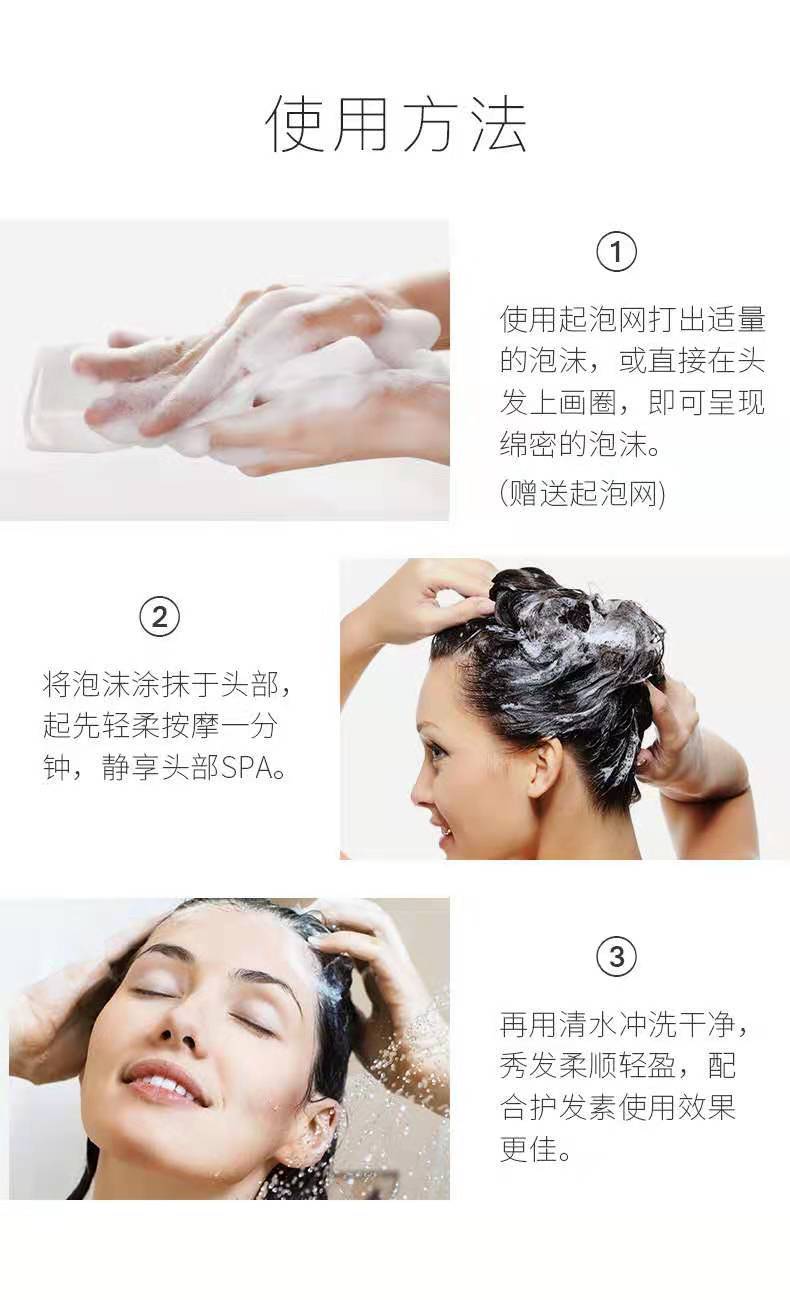 使用方法

1

使用起泡网打出适量的泡沫，或直接在头发上画圈，即可呈现绵密的泡沫。

(赠送起泡网)

2

将泡沫涂抹于头部，起先轻柔按摩一分钟，静享头部SPA。

3

再用清水冲洗干净，秀发柔顺轻盈，配合护发素使用效果更佳。