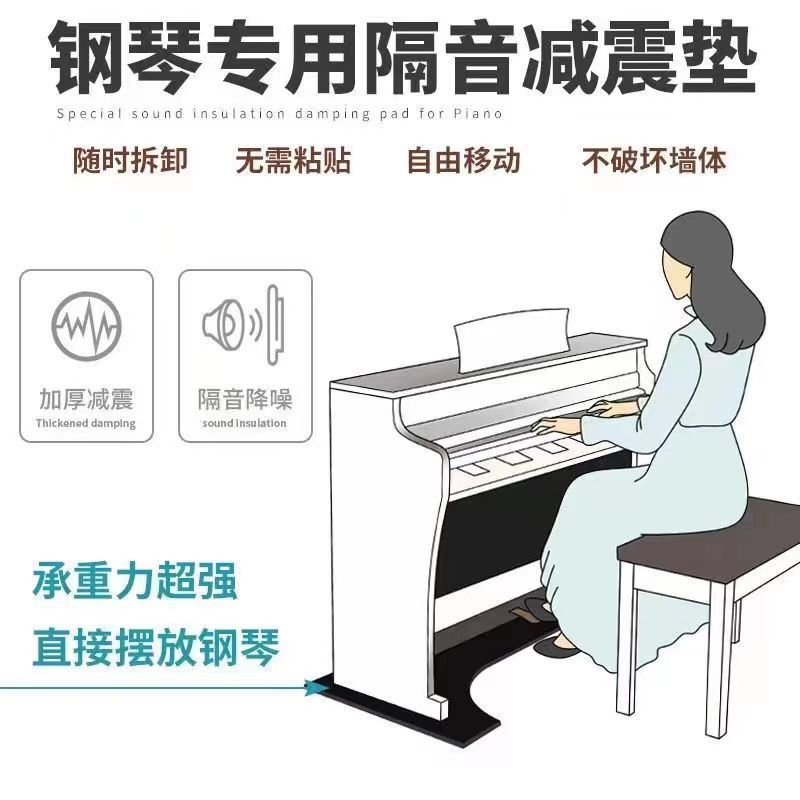 钢琴专用隔音减震垫

Special sound insulation damping pad for Piano

随时拆卸 无需粘贴 自由移动 不破坏墙体

加厚减震
Thickened damping

隔音降噪
sound insulation

承重力超强
直接摆放钢琴