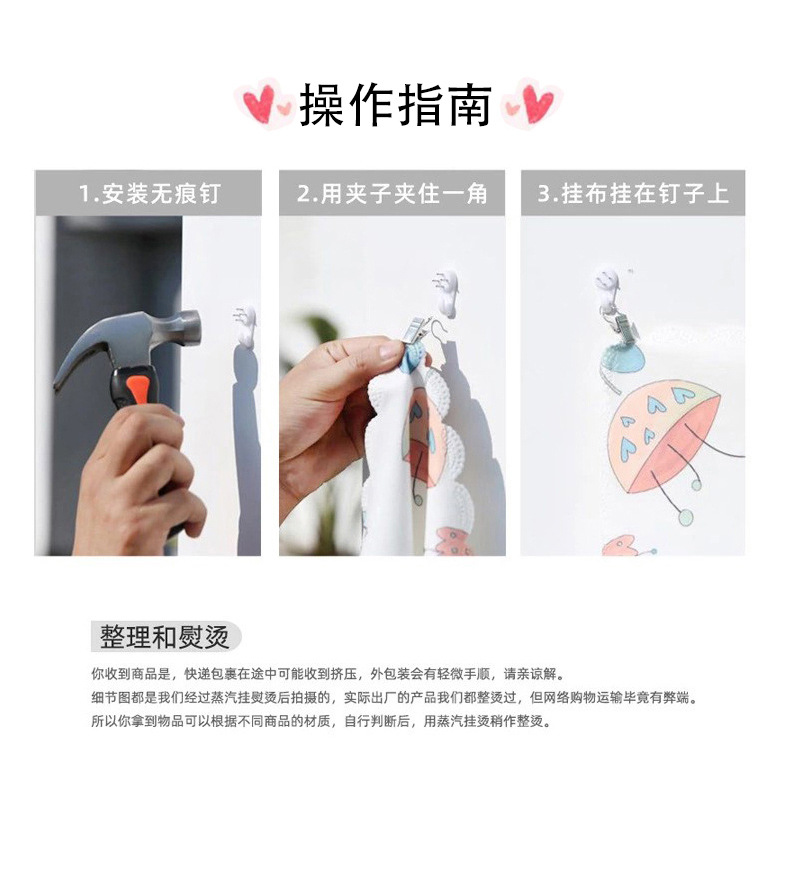 操作指南

1.安装无痕钉

2.用夹子夹住一角

3.挂布挂在钉子上

整理和熨烫

你收到商品是，快递包裹在途中可能收到挤压，外包装会有轻微手顺，请亲谅解。
细节图都是我们经过蒸汽挂熨烫后拍摄的，实际出厂的产品我们都整烫过，但网络购物运输毕竟有弊端。
所以你拿到物品可以根据不同商品的材质，自行判断后，用蒸汽挂烫稍作整烫。