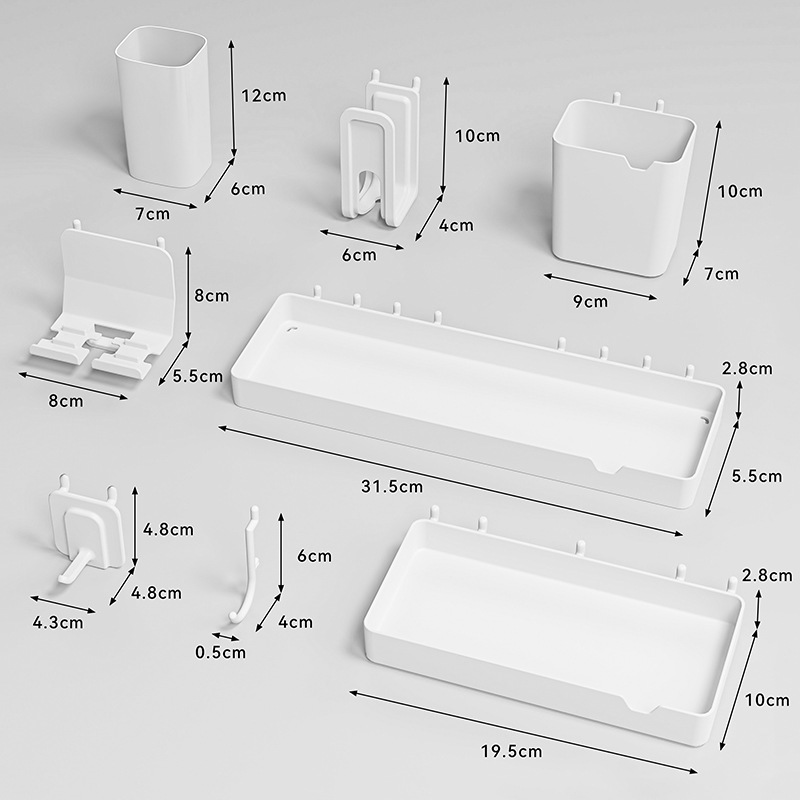 12cm
6cm
7cm
10cm
4cm
6cm
10cm
7cm
9cm
8cm
5.5cm
8cm
2.8cm
5.5cm
31.5cm
4.8cm
4.8cm
4.3cm
6cm
4cm
0.5cm
2.8cm
10cm
19.5cm