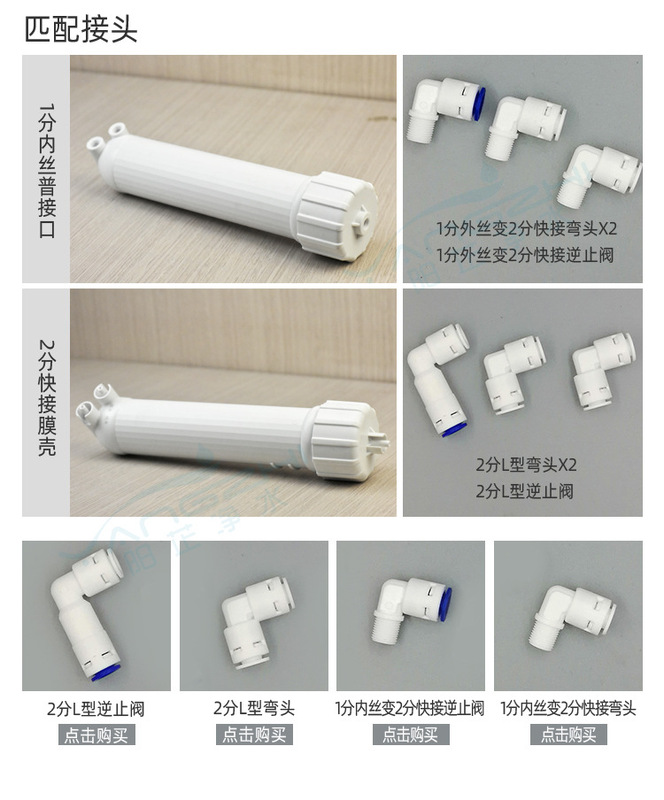 匹配接头

1分内丝普接口

1分外丝变2分快接弯头X2
1分外丝变2分快接逆止阀

2分快接膜壳

2分L型弯头X2
2分L型逆止阀

2分L型逆止阀
点击购买

2分L型弯头
点击购买

1分内丝变2分快接逆止阀
点击购买

1分内丝变2分快接弯头
点击购买