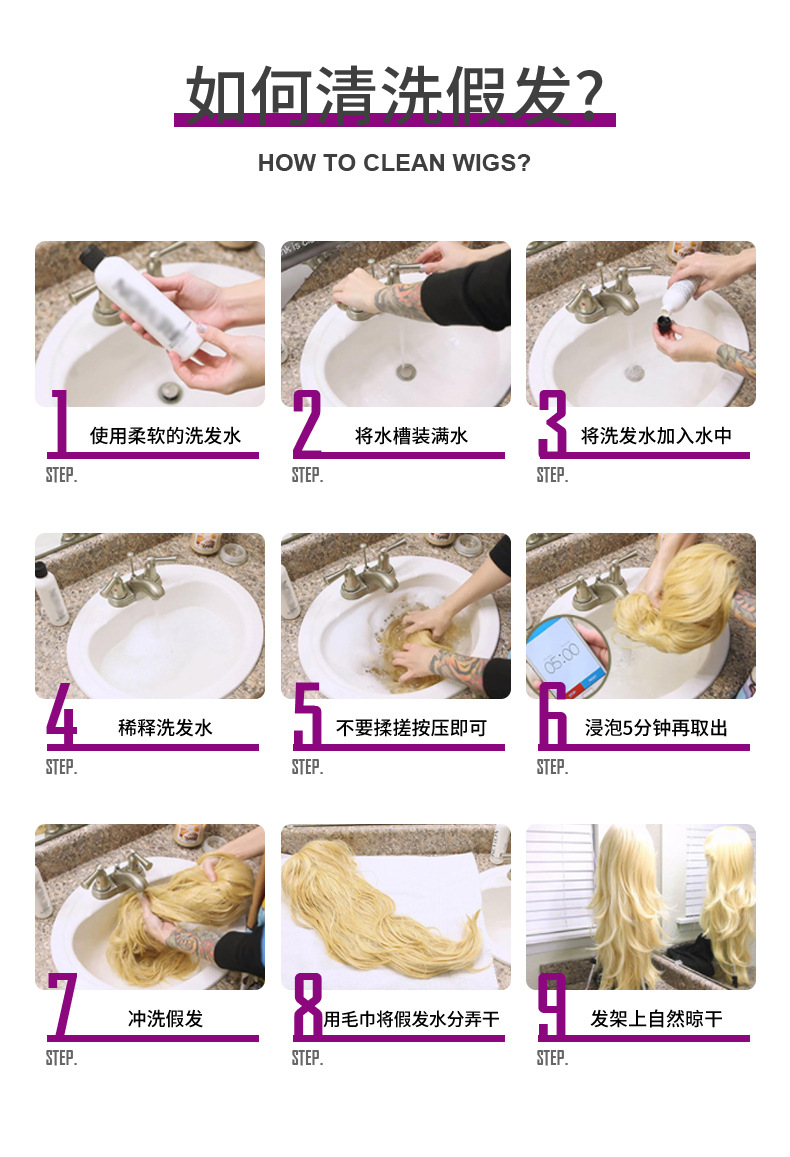 如何清洗假发?

HOW TO CLEAN WIGS?

1 使用柔软的洗发水
STEP.

2 将水槽装满水
STEP.

3 将洗发水加入水中
STEP.

4 稀释洗发水
STEP.

5 不要揉搓按压即可
STEP.

05:00

6 浸泡5分钟再取出
STEP.

7 冲洗假发
STEP.

8 用毛巾将假发水分弄干
STEP.

9 发架上自然晾干
STEP.