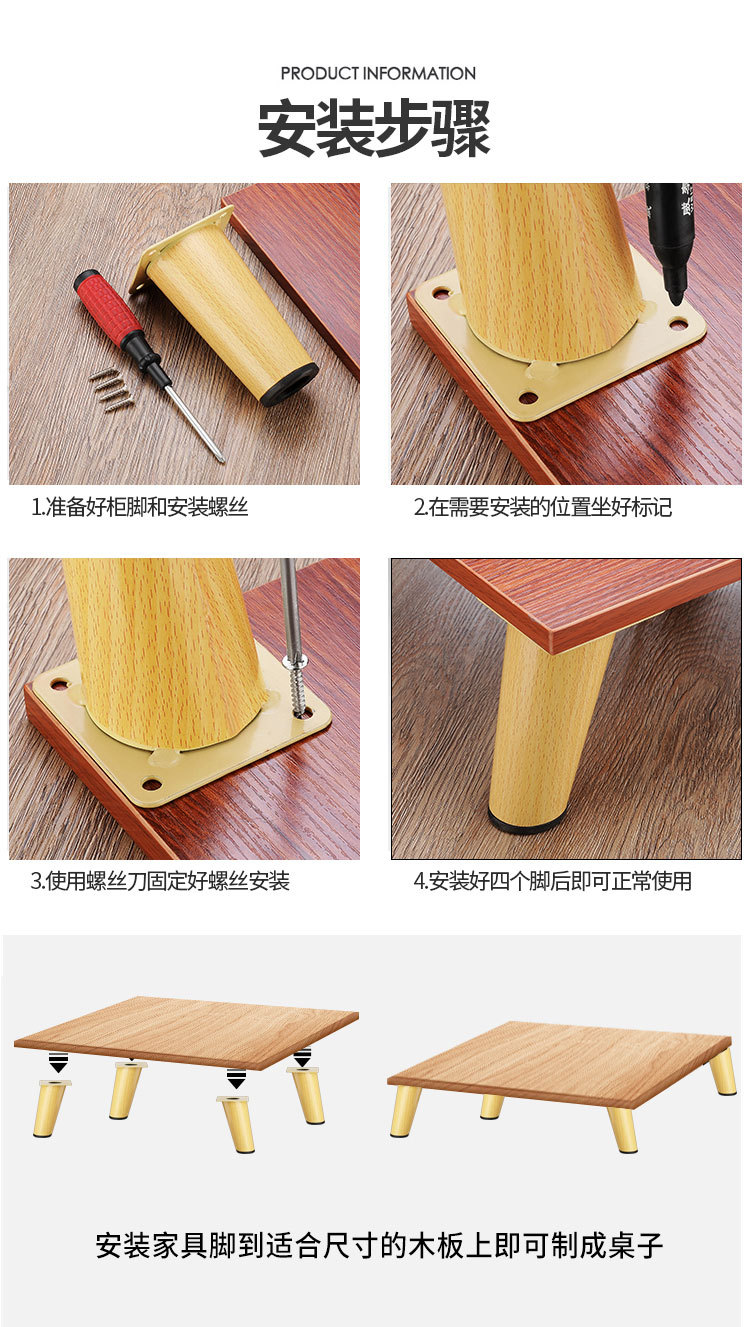 PRODUCT INFORMATION

安装步骤

1.准备好柜脚和安装螺丝

2.在需要安装的位置坐好标记

3.使用螺丝刀固定好螺丝安装

4.安装好四个脚后即可正常使用

安装家具脚到适合尺寸的木板上即可制成桌子