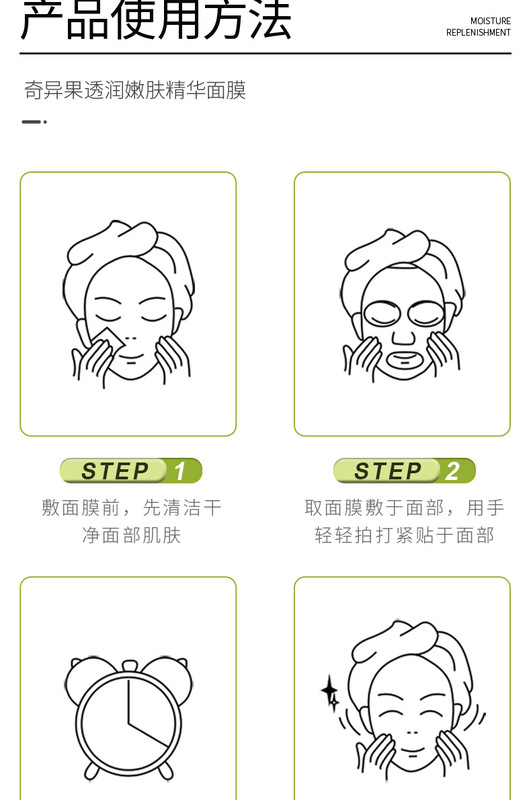 产品使用方法

MOISTURE
REPLENISHMENT

奇异果透润嫩肤精华面膜

STEP 1
敷面膜前，先清洁干净面部肌肤

STEP 2
取面膜敷于面部，用手轻轻拍打紧贴于面部