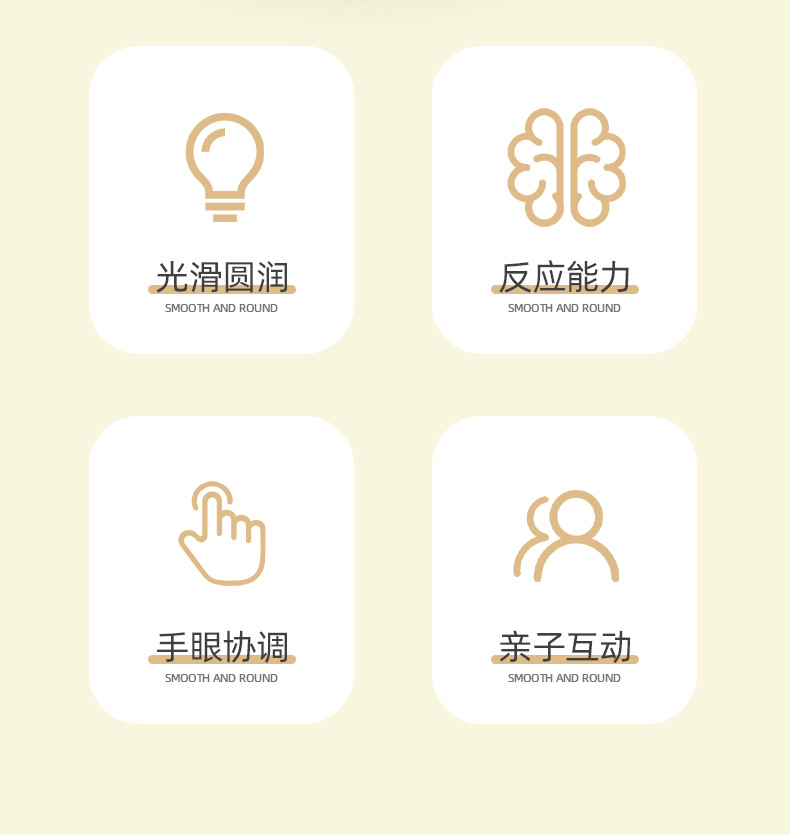 光滑圆润
SMOOTH AND ROUND

反应能力
SMOOTH AND ROUND

手眼协调
SMOOTH AND ROUND

亲子互动
SMOOTH AND ROUND