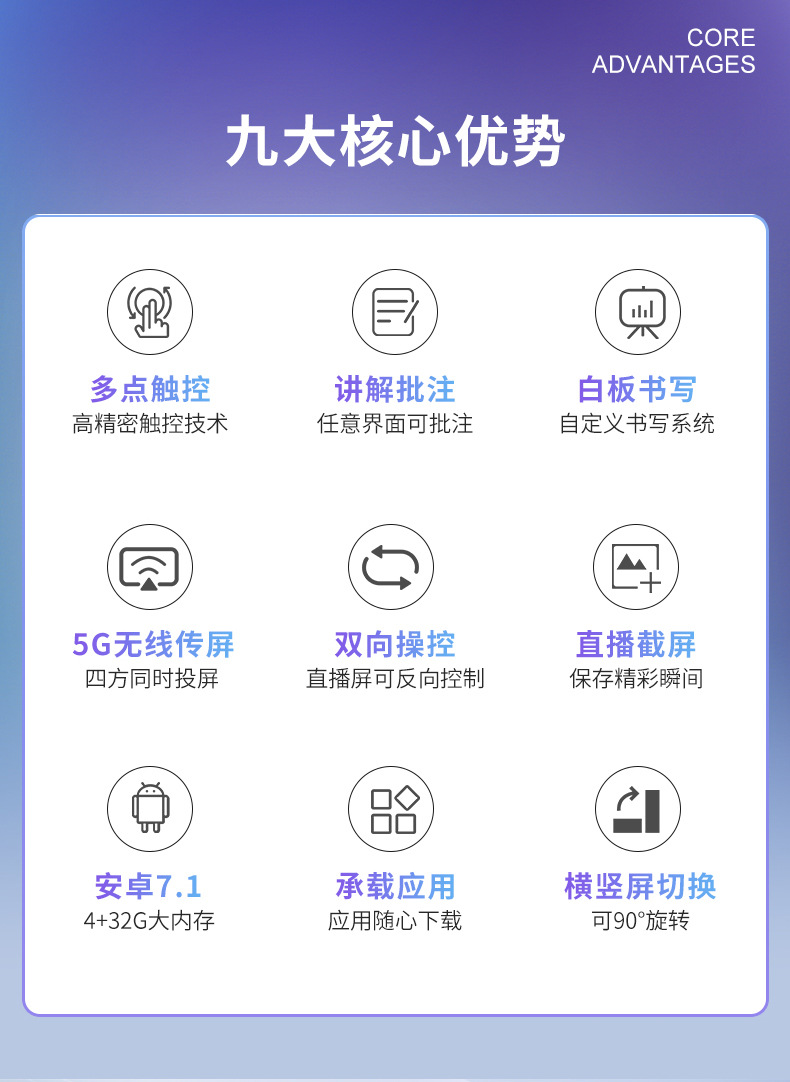 CORE
ADVANTAGES

九大核心优势

多点触控
高精密触控技术

讲解批注
任意界面可批注

白板书写
自定义书写系统

5G无线传屏
四方同时投屏

双向操控
直播屏可反向控制

直播截屏
保存精彩瞬间

安卓7.1
4+32G大内存

承载应用
应用随心下载

横竖屏切换
可90°旋转