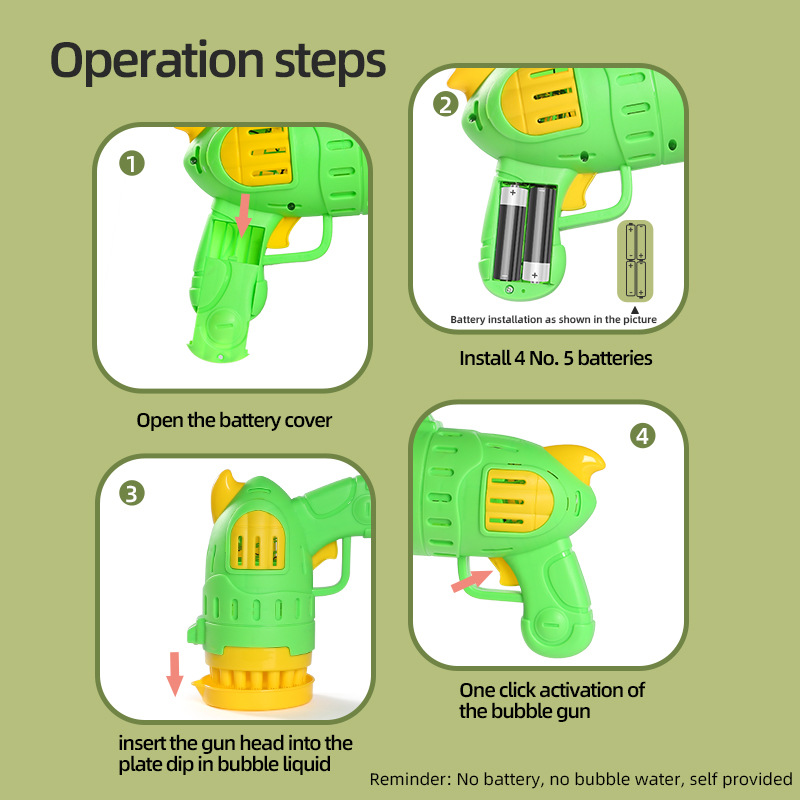 Operation steps

1

Open the battery cover

2

Battery installation as shown in the picture

Install 4 No. 5 batteries

3

insert the gun head into the plate dip in bubble liquid

4

One click activation of the bubble gun

Reminder: No battery, no bubble water, self provided