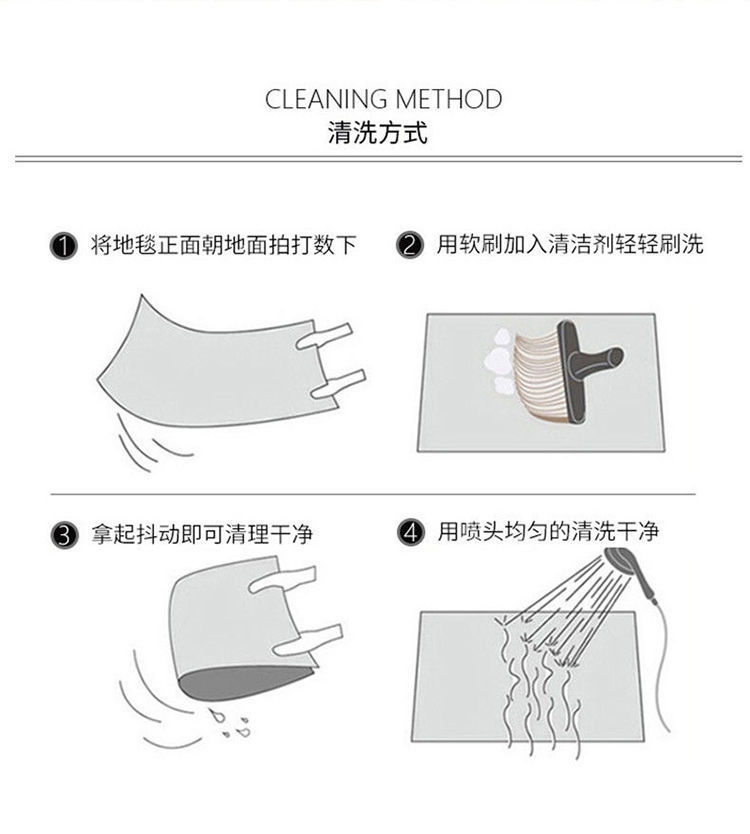 CLEANING METHOD
清洗方式

1 将地毯正面朝地面拍打数下

2 用软刷加入清洁剂轻轻刷洗

3 拿起抖动即可清理干净

4 用喷头均匀的清洗干净