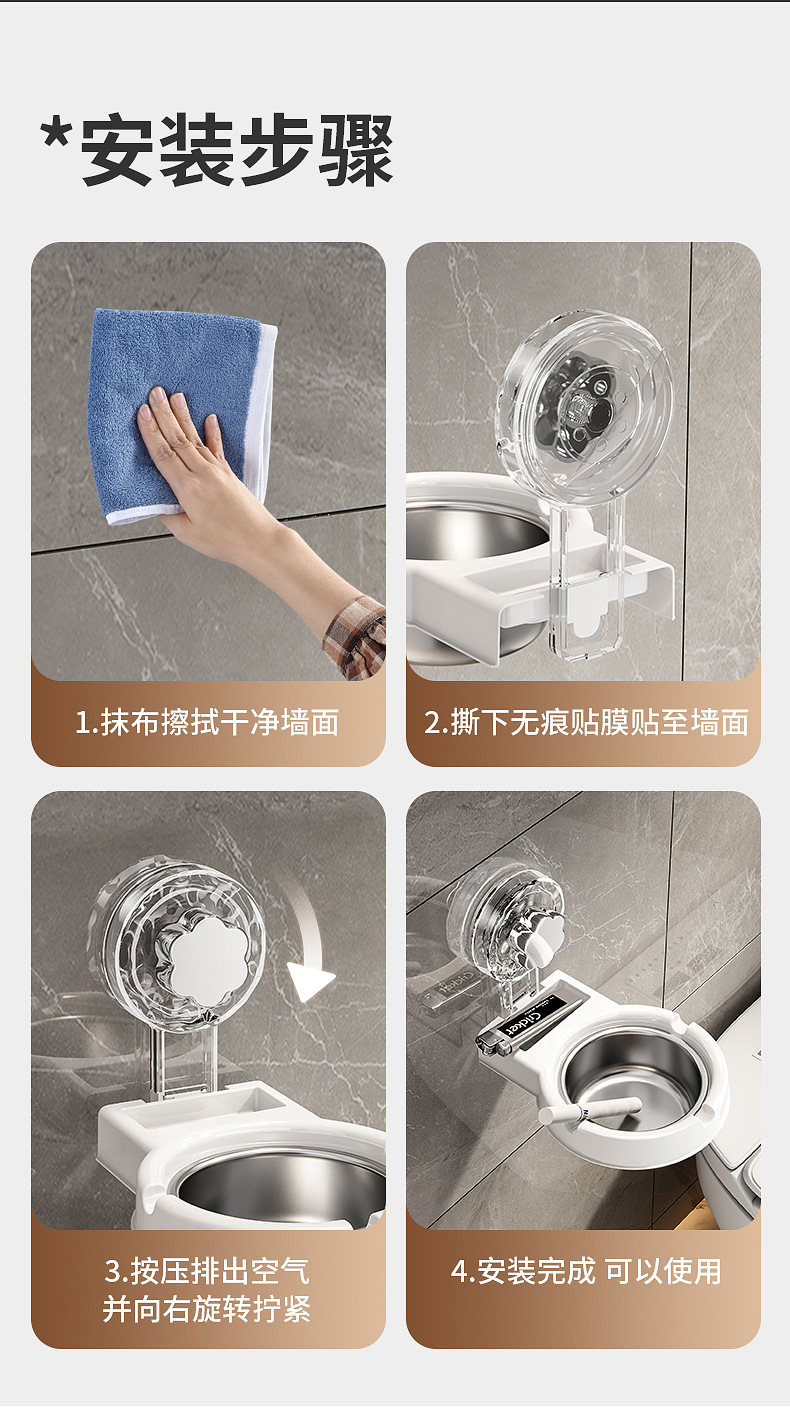 *安装步骤

1.抹布擦拭干净墙面

2.撕下无痕贴膜贴至墙面

3.按压排出空气
并向右旋转拧紧

Cricket

4.安装完成 可以使用