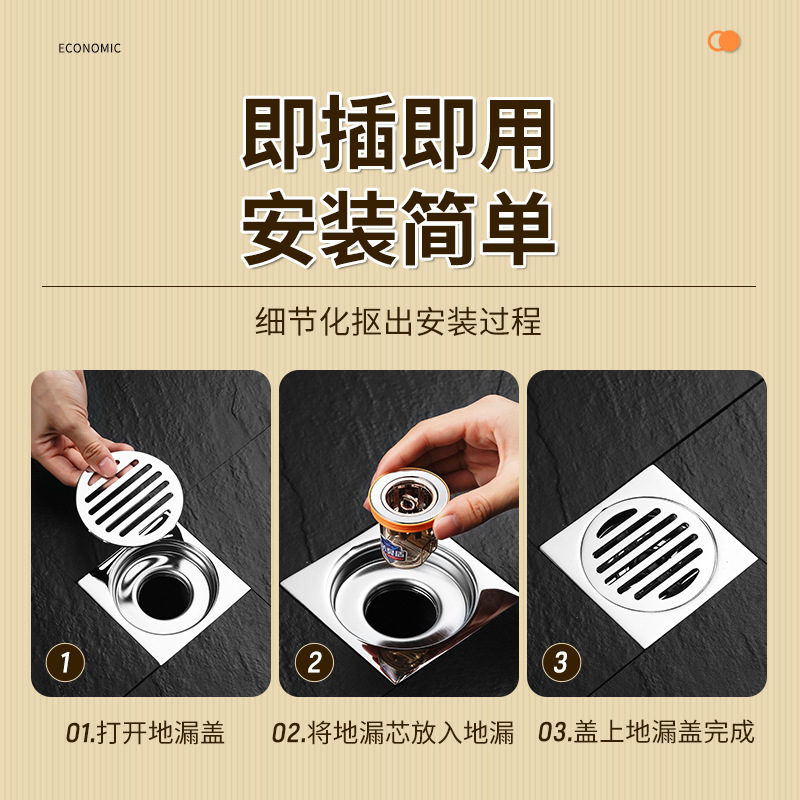 ECONOMIC

即插即用
安装简单

细节化抠出安装过程

1

2

3

01.打开地漏盖

02.将地漏芯放入地漏

03.盖上地漏盖完成